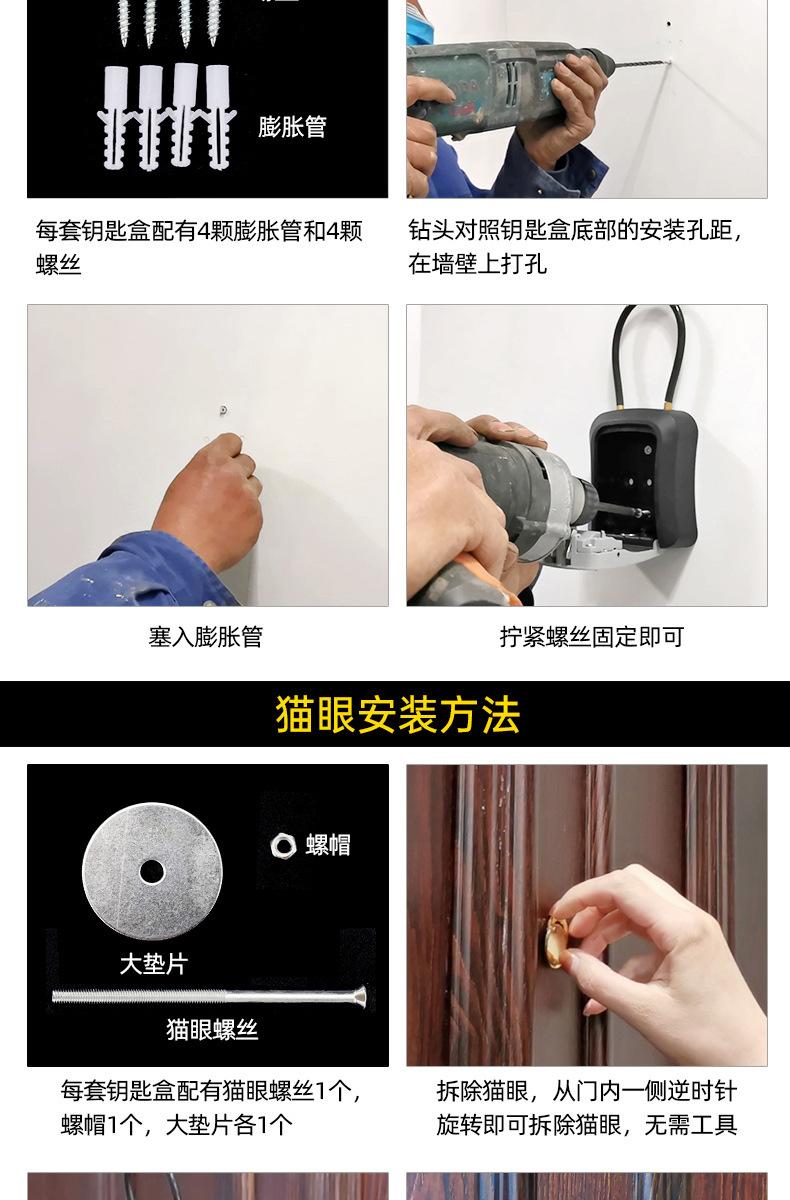 膨胀管

每套钥匙盒配有4颗膨胀管和4颗螺丝

钻头对照钥匙盒底部的安装孔距，在墙壁上打孔

塞入膨胀管

拧紧螺丝固定即可

猫眼安装方法

螺帽

大垫片

猫眼螺丝

每套钥匙盒配有猫眼螺丝1个，螺帽1个，大垫片各1个

拆除猫眼，从门内一侧逆时针旋转即可拆除猫眼，无需工具