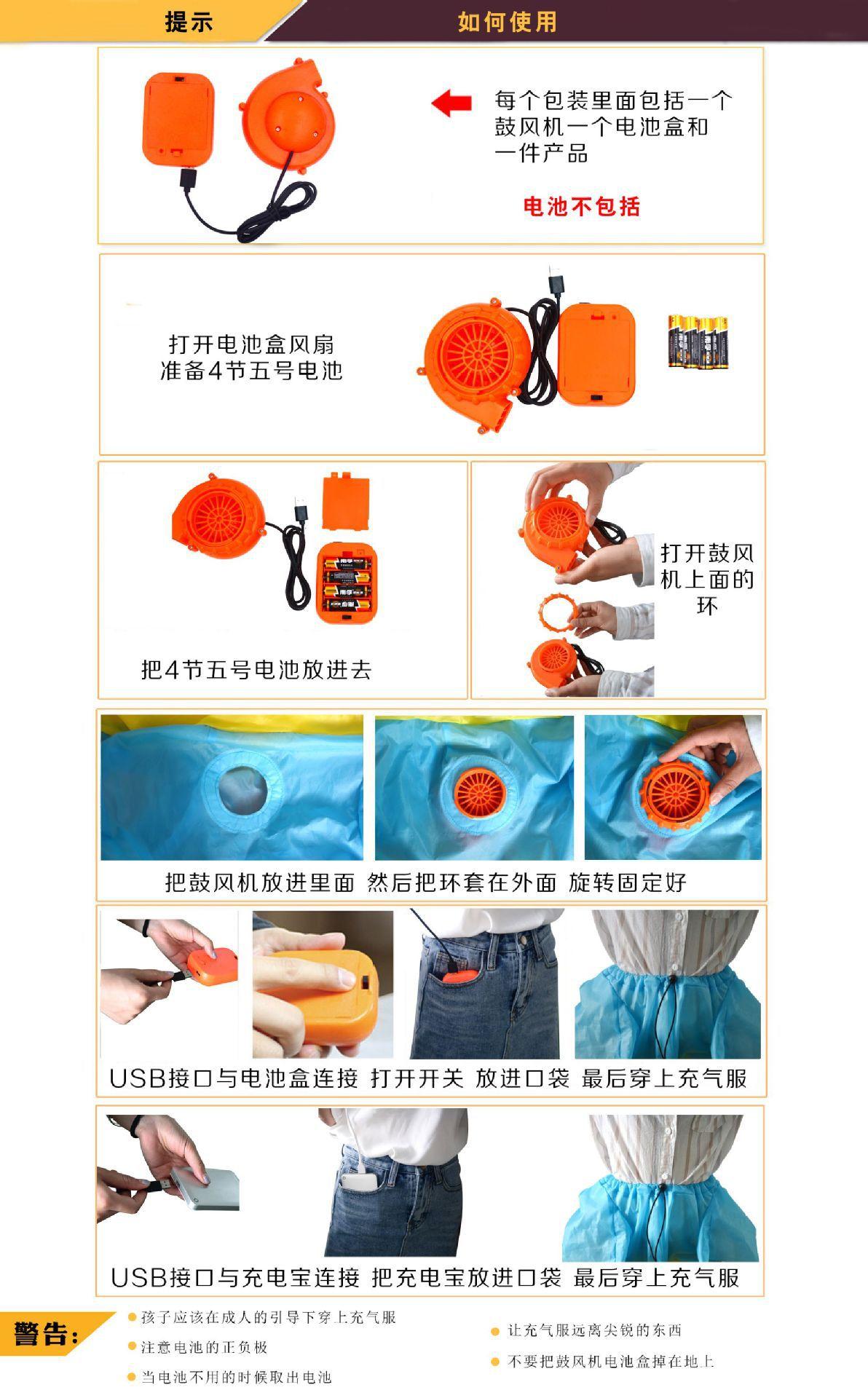 提示

如何使用

每个包装里面包括一个鼓风机一个电池盒和一件产品

电池不包括

打开电池盒风扇
准备4节五号电池

把4节五号电池放进去

打开鼓风机上面的环

把鼓风机放进里面 然后把环套在外面 旋转固定好

USB接口与电池盒连接 打开开关 放进口袋 最后穿上充气服

USB接口与充电宝连接 把充电宝放进口袋 最后穿上充气服

警告:

孩子应该在成人的引导下穿上充气服

注意电池的正负极

当电池不用的时候取出电池

让充气服远离尖锐的东西

不要把鼓风机电池盒掉在地上