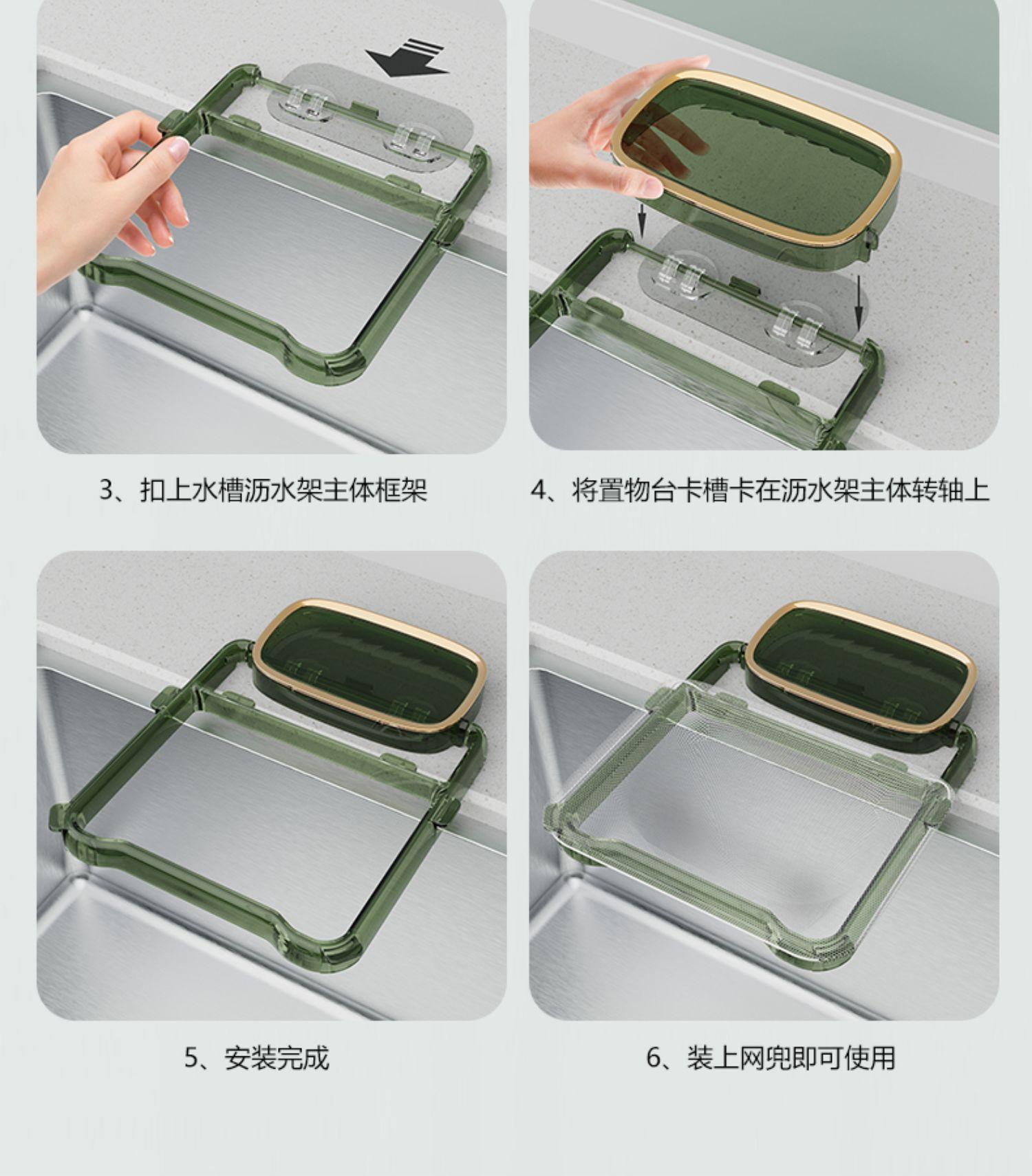 3、扣上水槽沥水架主体框架

4、将置物台卡槽卡在沥水架主体转轴上

5、安装完成

6、装上网兜即可使用