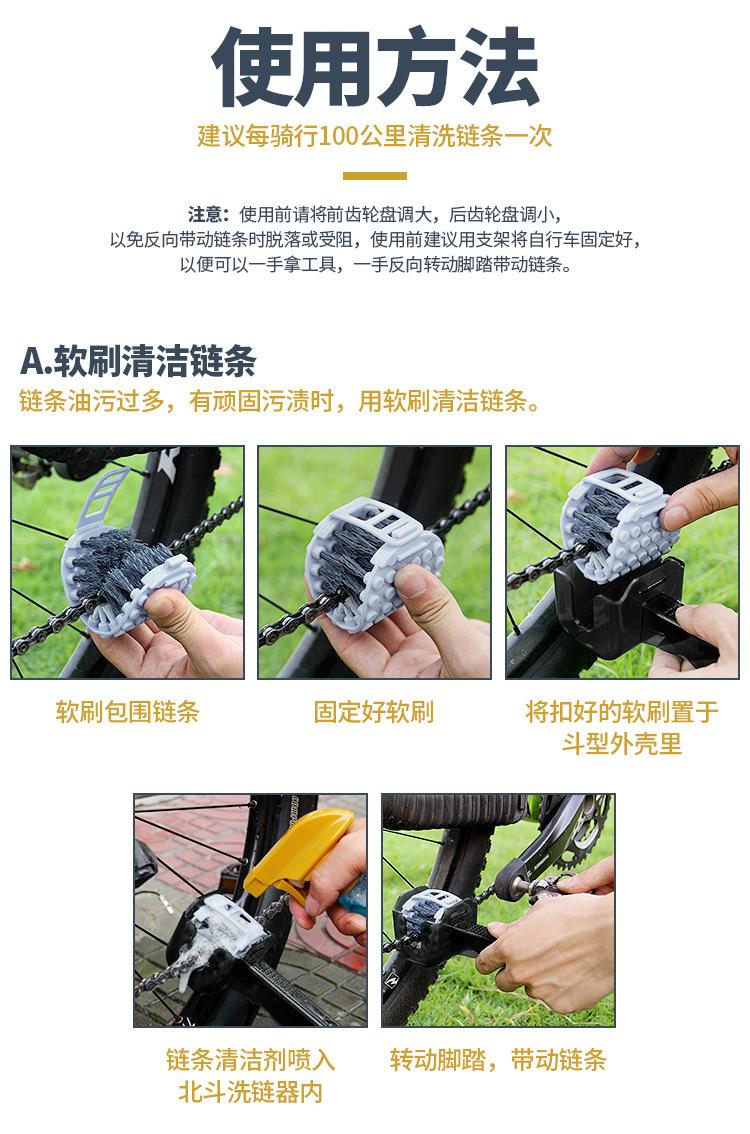 使用方法

建议每骑行100公里清洗链条一次

注意：使用前请将前齿轮盘调大，后齿轮盘调小，以免反向带动链条时脱落或受阻，使用前建议用支架将自行车固定好，以便可以一手拿工具，一手反向转动脚踏带动链条。

A.软刷清洁链条

链条油污过多，有顽固污渍时，用软刷清洁链条。

软刷包围链条

固定好软刷

将扣好的软刷置于斗型外壳里

链条清洁剂喷入北斗洗链器内

转动脚踏，带动链条