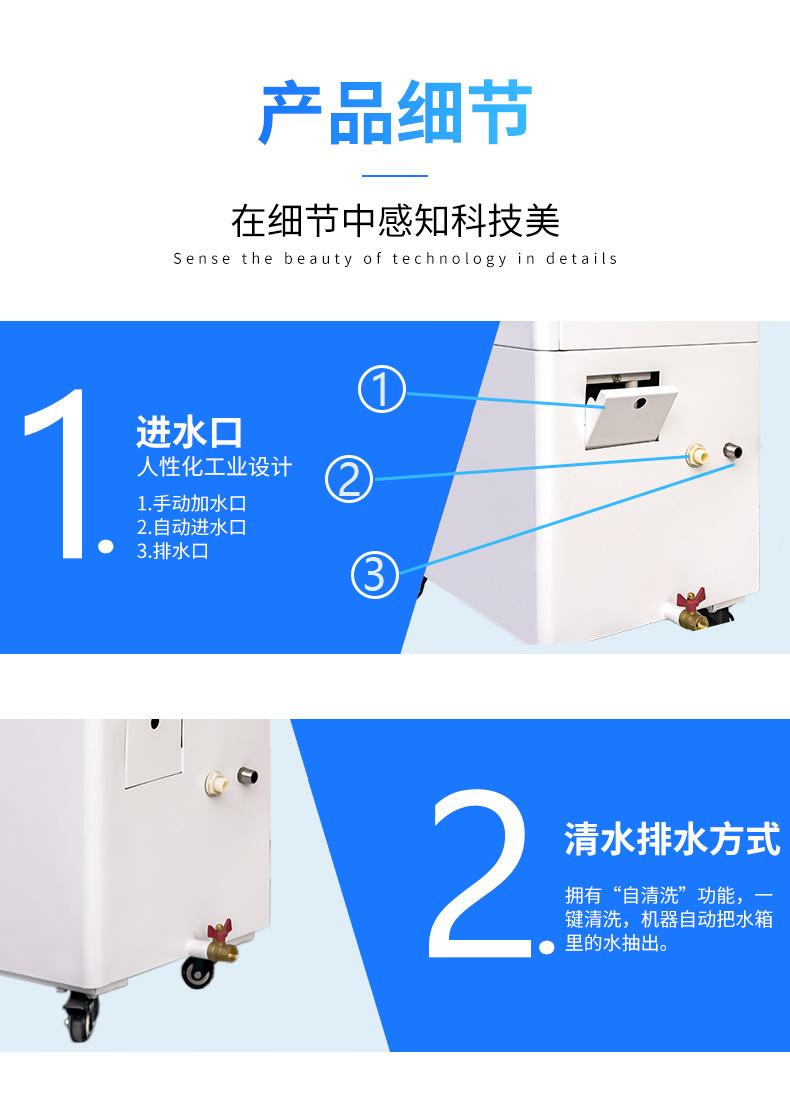 产品细节

在细节中感知科技美

Sense the beauty of technology in details

1.

进水口

人性化工业设计

1.手动加水口
2.自动进水口
3.排水口

①

②

③

2.

清水排水方式

拥有“自清洗”功能，一键清洗，机器自动把水箱里的水抽出。