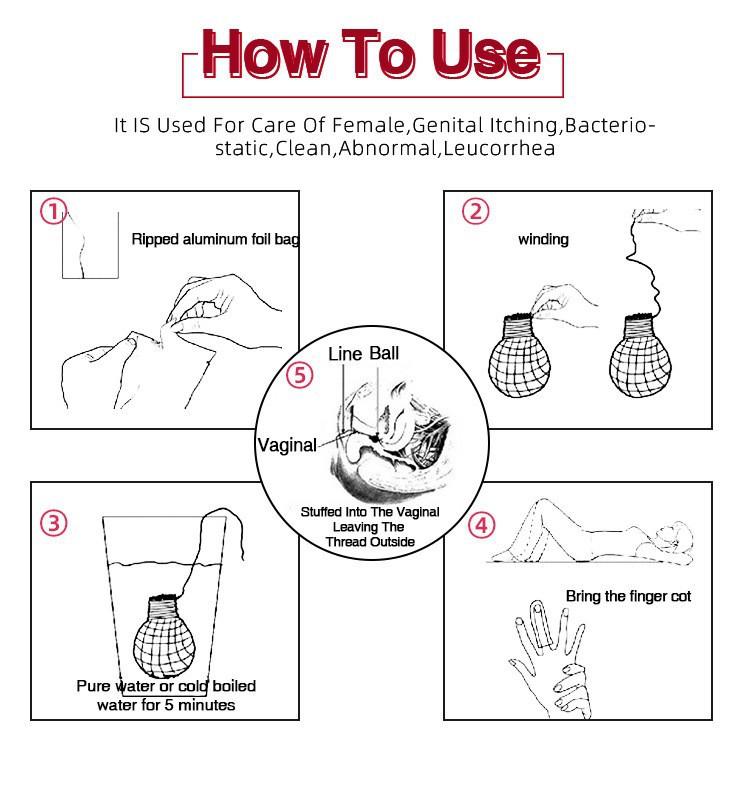 How To Use

It IS Used For Care Of Female,Genital Itching,Bacteriostatic,Clean,Abnormal,Leucorrhea

①
Ripped aluminum foil bag

②
winding

⑤
Line Ball
Vaginal
Stuffed Into The Vaginal Leaving The Thread Outside

③
Pure water or cold boiled water for 5 minutes

④
Bring the finger cot