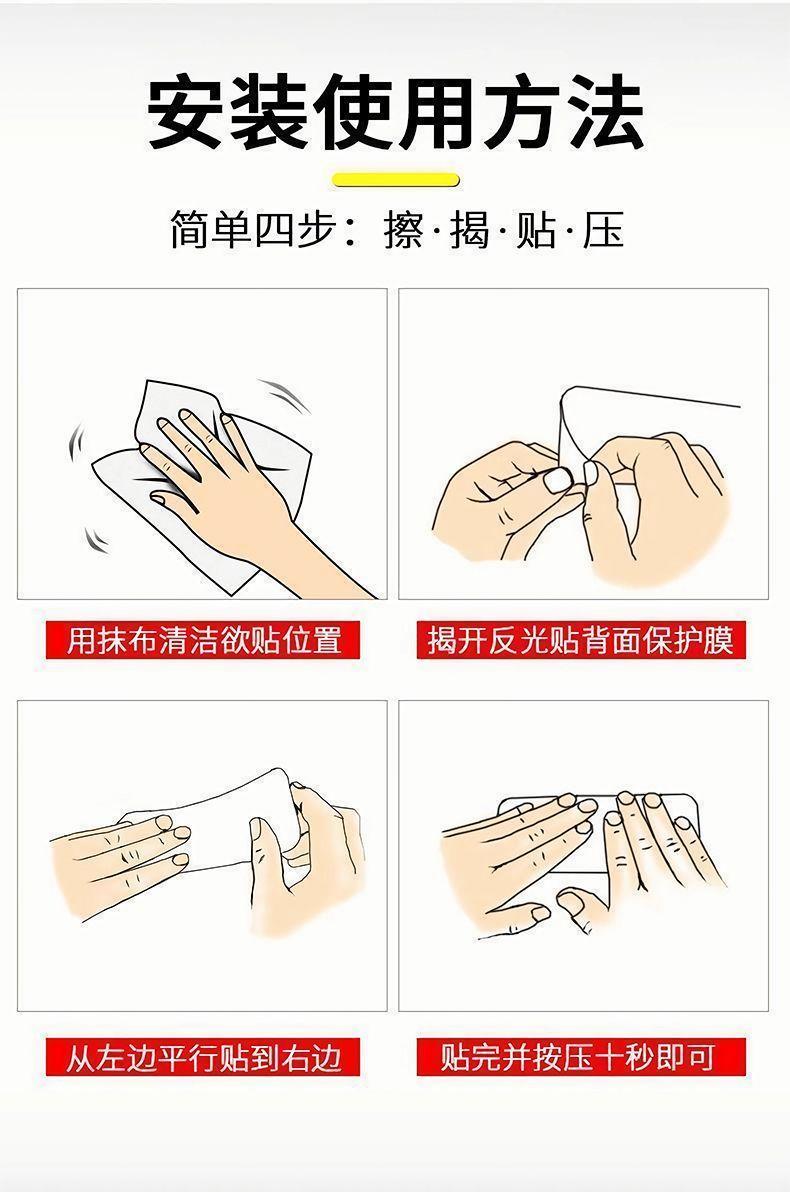 安装使用方法

简单四步：擦·揭·贴·压

用抹布清洁欲贴位置

揭开反光贴背面保护膜

从左边平行贴到右边

贴完并按压十秒即可