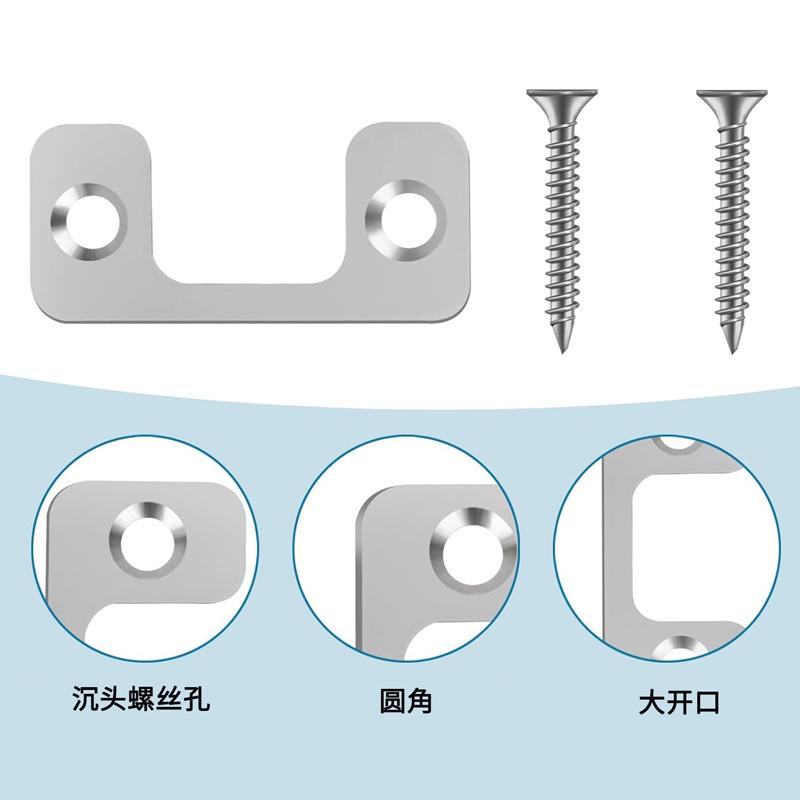 沉头螺丝孔

圆角

大开口