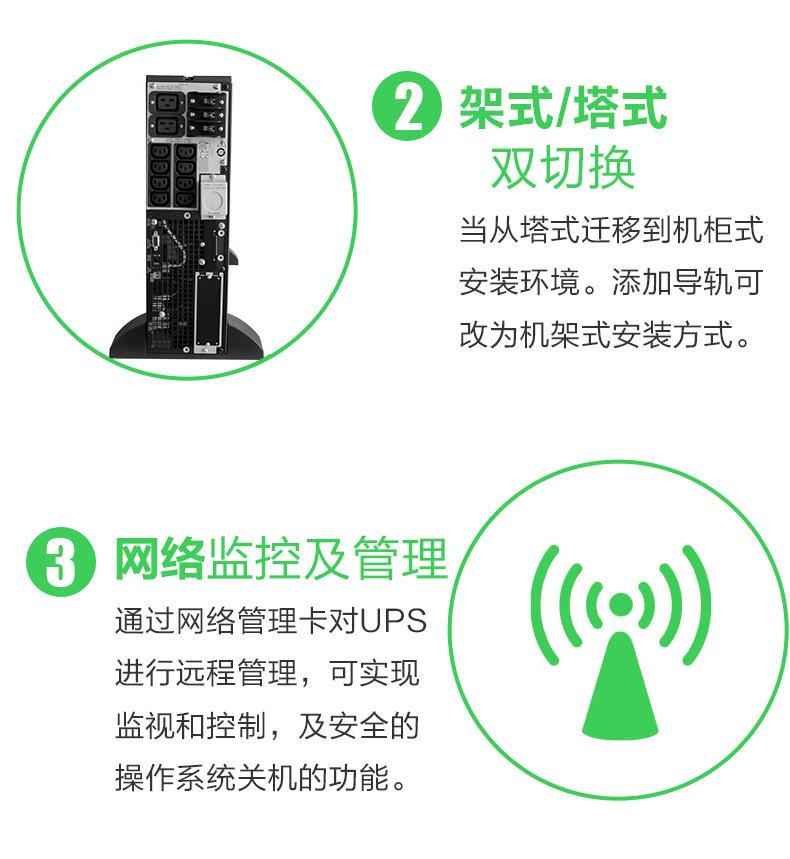 2 架式/塔式
双切换

当从塔式迁移到机柜式安装环境。添加导轨可改为机架式安装方式。

3 网络监控及管理

通过网络管理卡对UPS进行远程管理，可实现监视和控制，及安全的操作系统关机的功能。