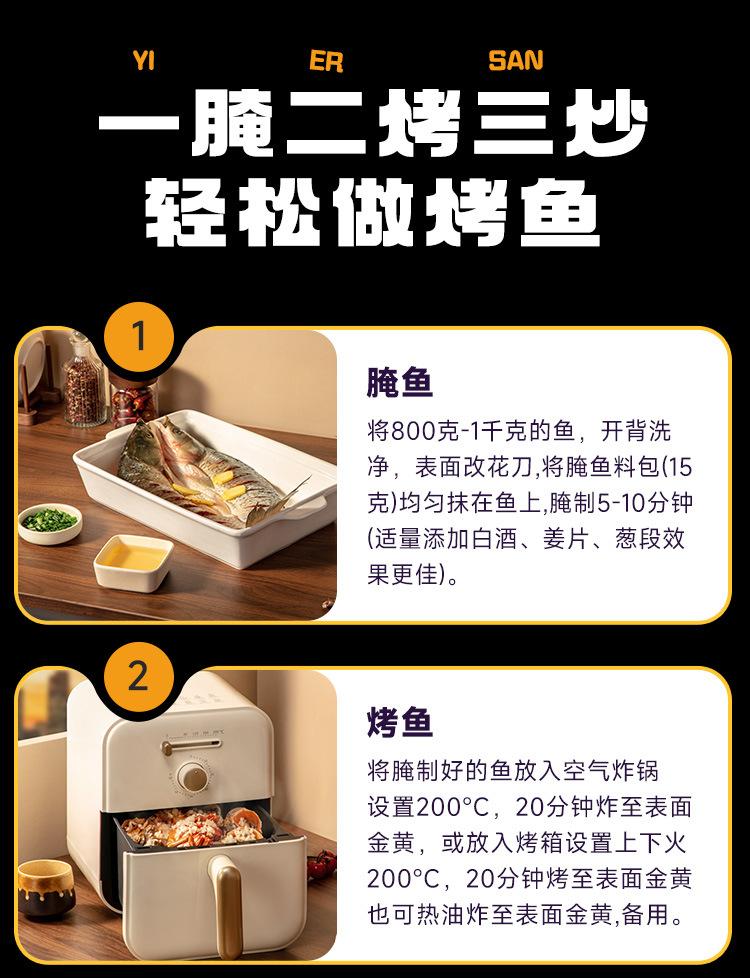 YI ER SAN

一腌二烤三炒
轻松做烤鱼

1

腌鱼

将800克-1千克的鱼，开背洗净，表面改花刀,将腌鱼料包(15克)均匀抹在鱼上,腌制5-10分钟(适量添加白酒、姜片、葱段效果更佳)。

2

烤鱼

将腌制好的鱼放入空气炸锅设置200°C，20分钟炸至表面金黄，或放入烤箱设置上下火200°C，20分钟烤至表面金黄也可热油炸至表面金黄,备用。