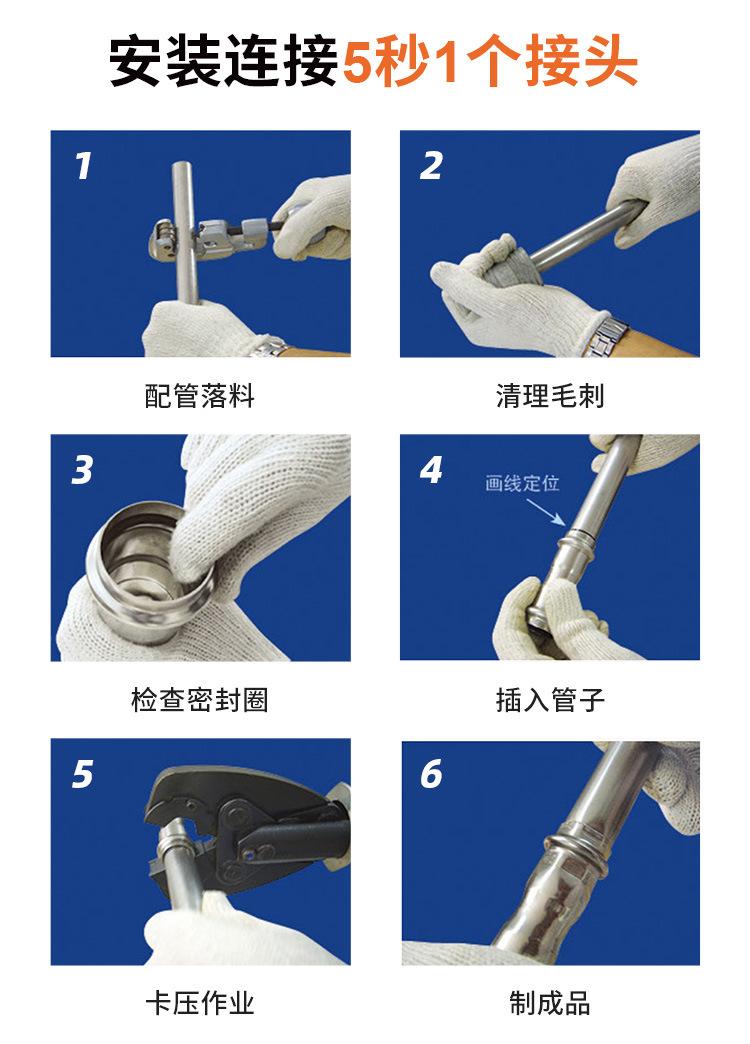 安装连接5秒1个接头

1

配管落料

2

清理毛刺

3

检查密封圈

4

画线定位

插入管子

5

卡压作业

6

制成品