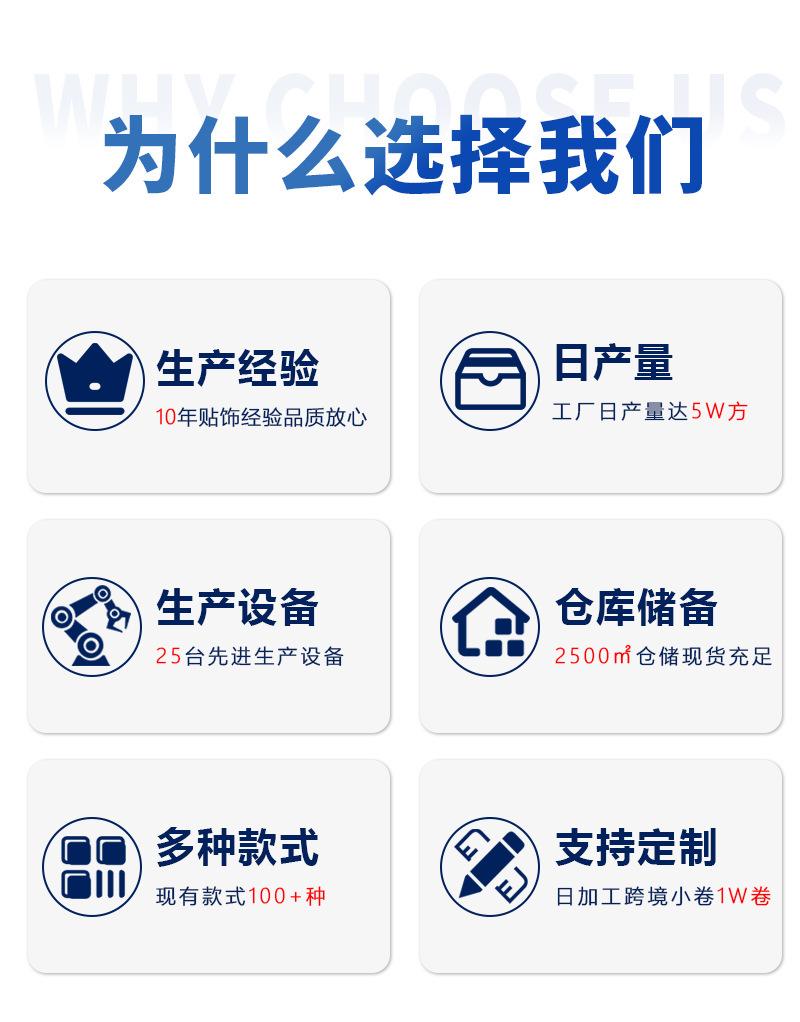 WHY CHOOSE US

为什么选择我们

生产经验
10年贴饰经验品质放心

日产量
工厂日产量达5W方

生产设备
25台先进生产设备

仓库储备
2500㎡仓储现货充足

多种款式
现有款式100+种

支持定制
日加工跨境小卷1W卷