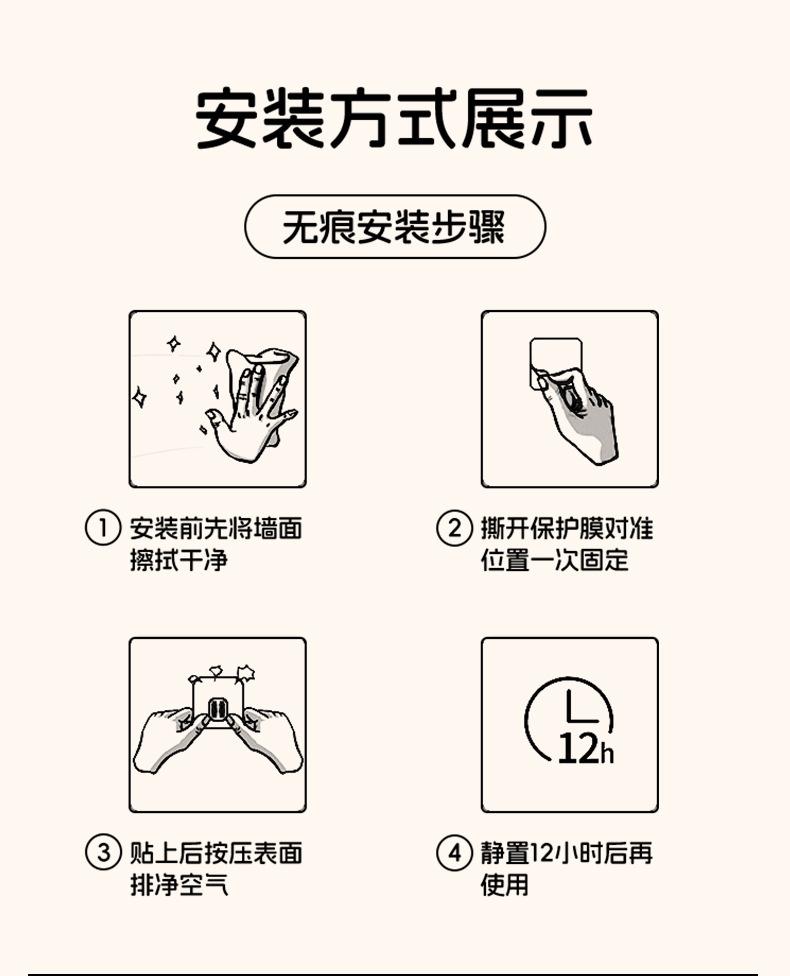 安装方式展示

无痕安装步骤

① 安装前先将墙面擦拭干净

② 撕开保护膜对准位置一次固定

③ 贴上后按压表面排净空气

12h

④ 静置12小时后再使用