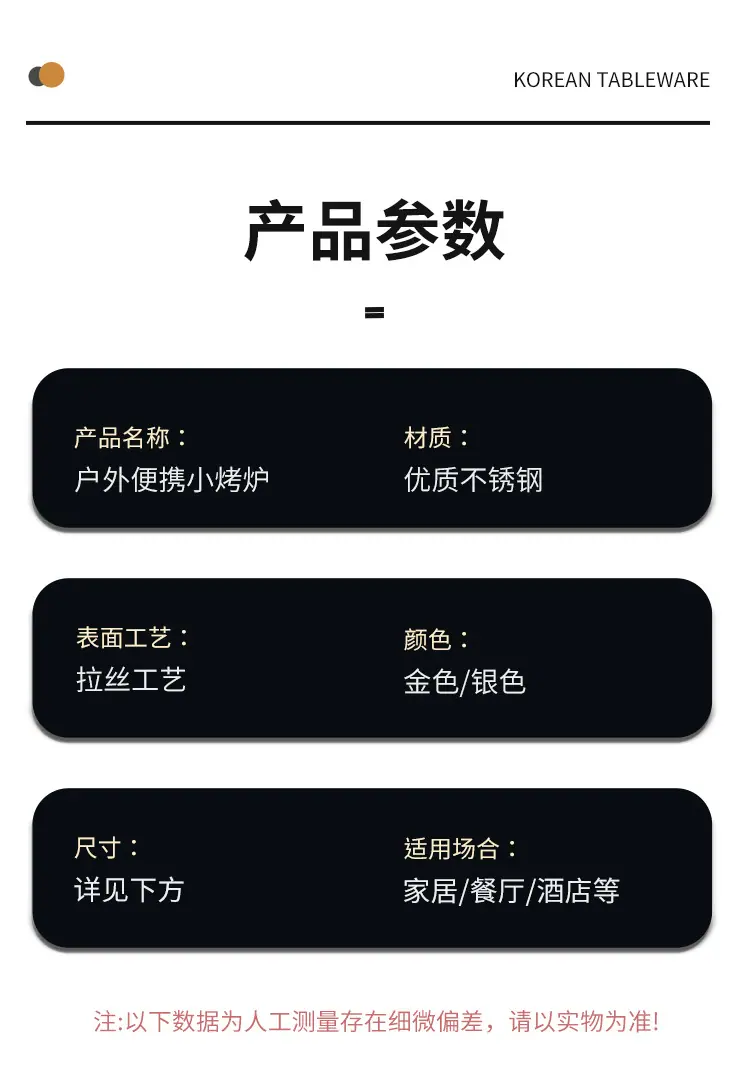 KOREAN TABLEWARE

产品参数

产品名称：
户外便携小烤炉

材质：
优质不锈钢

表面工艺：
拉丝工艺

颜色：
金色/银色

尺寸：
详见下方

适用场合：
家居/餐厅/酒店等

注:以下数据为人工测量存在细微偏差，请以实物为准!