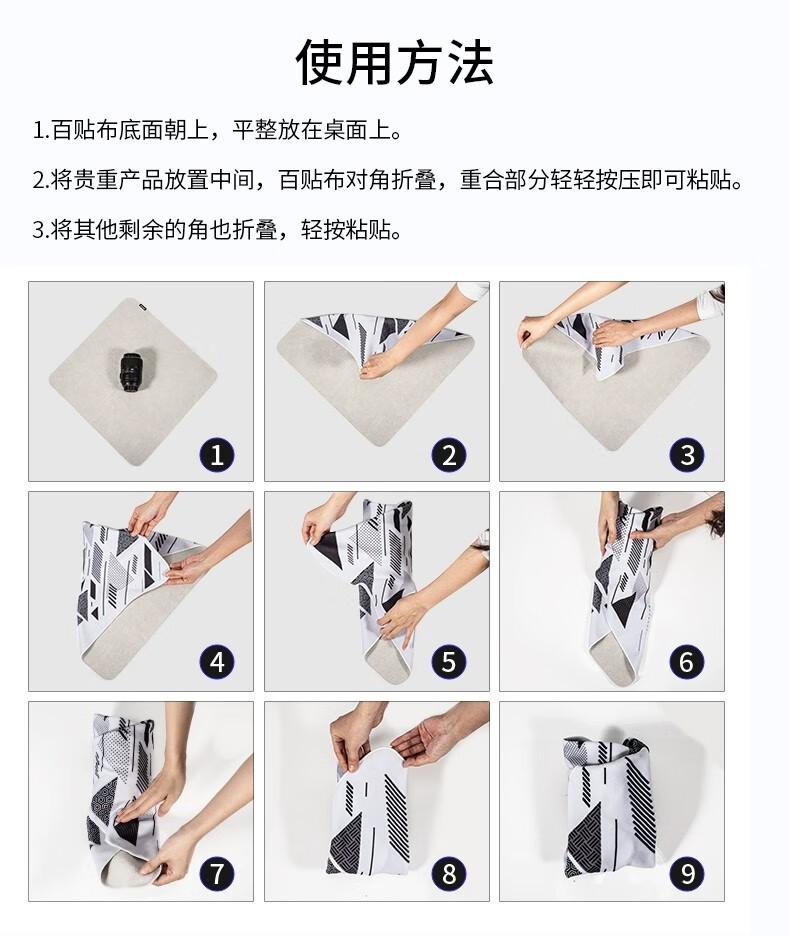 使用方法

1.百贴布底面朝上，平整放在桌面上。

2.将贵重产品放置中间，百贴布对角折叠，重合部分轻轻按压即可粘贴。

3.将其他剩余的角也折叠，轻按粘贴。

1

2

3

4

5

6

7

8

9