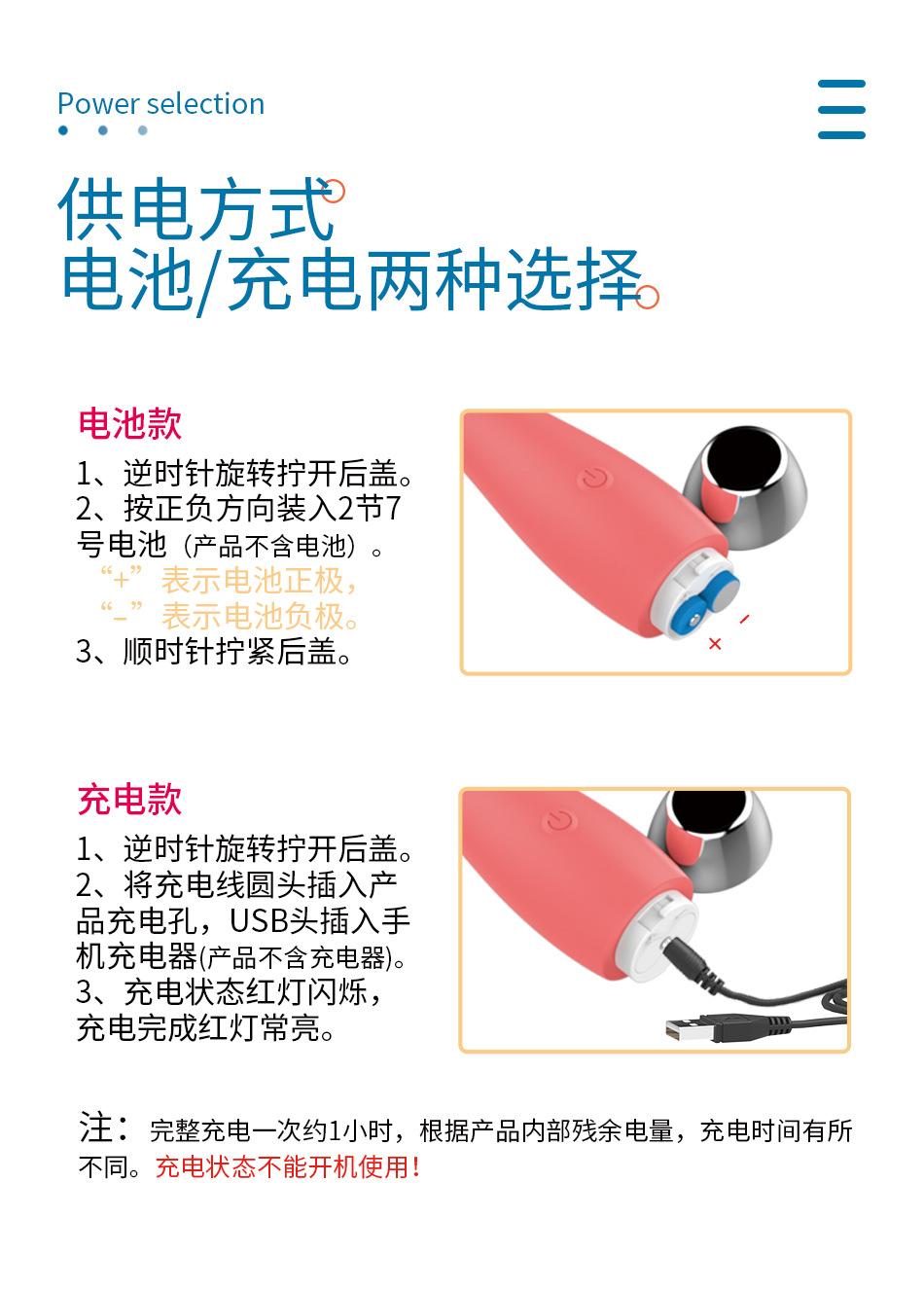 Power selection

供电方式
电池/充电两种选择

电池款
1、逆时针旋转拧开后盖。
2、按正负方向装入2节7号电池（产品不含电池）。
“+”表示电池正极，
“-”表示电池负极。
3、顺时针拧紧后盖。

充电款
1、逆时针旋转拧开后盖。
2、将充电线圆头插入产品充电孔，USB头插入手机充电器(产品不含充电器)。
3、充电状态红灯闪烁，充电完成红灯常亮。

注：完整充电一次约1小时，根据产品内部残余电量，充电时间有所不同。充电状态不能开机使用！