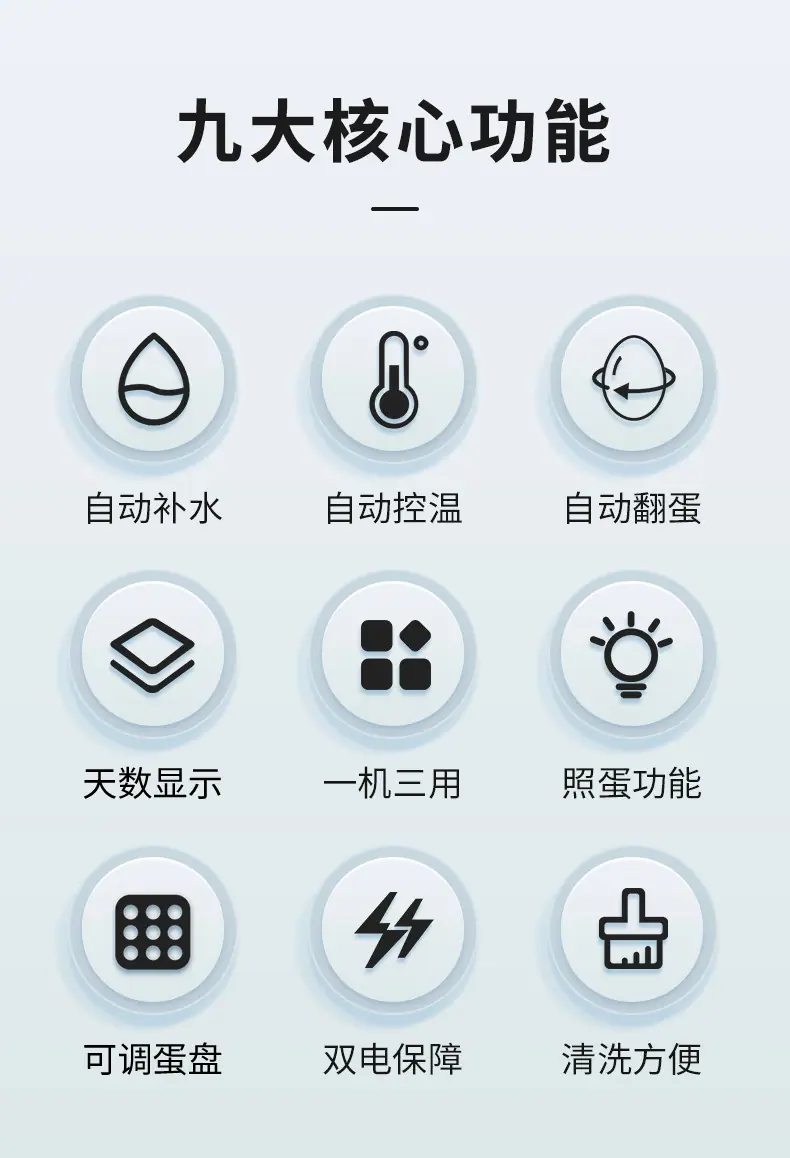 九大核心功能

自动补水

自动控温

自动翻蛋

天数显示

一机三用

照蛋功能

可调蛋盘

双电保障

清洗方便