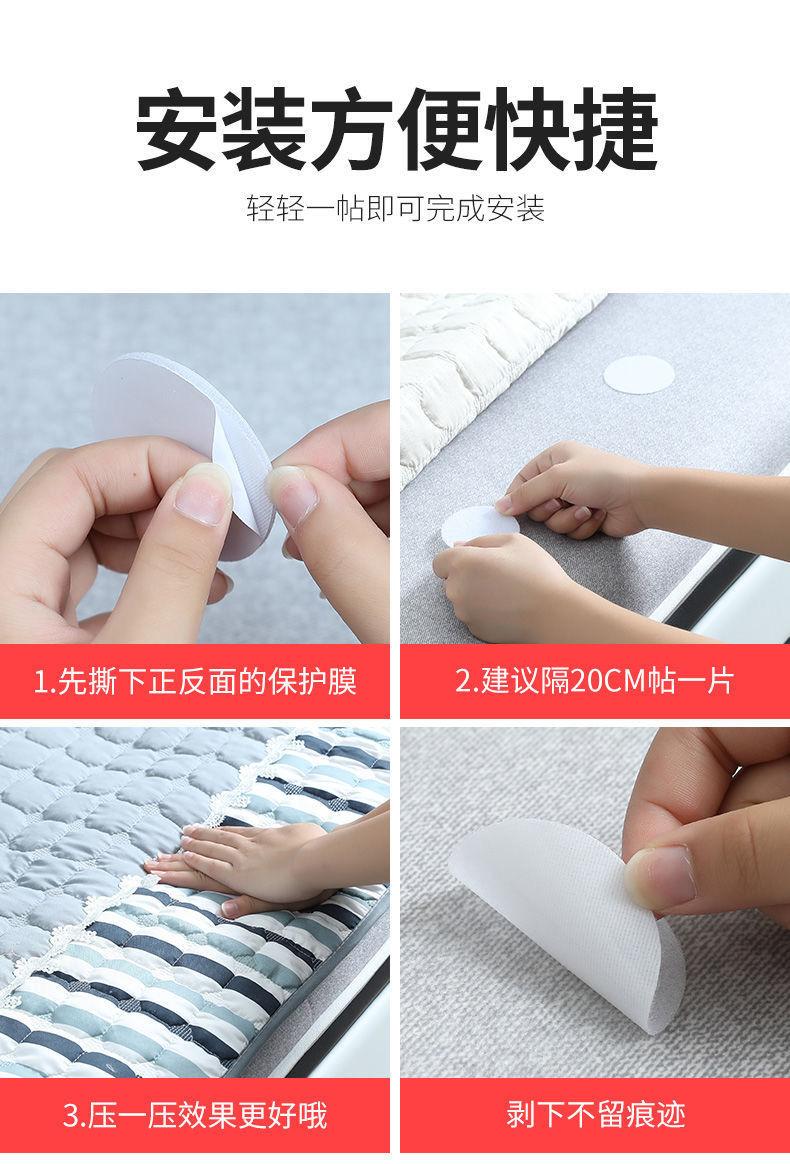 安装方便快捷

轻轻一帖即可完成安装

1.先撕下正反面的保护膜

2.建议隔20CM帖一片

3.压一压效果更好哦

剥下不留痕迹