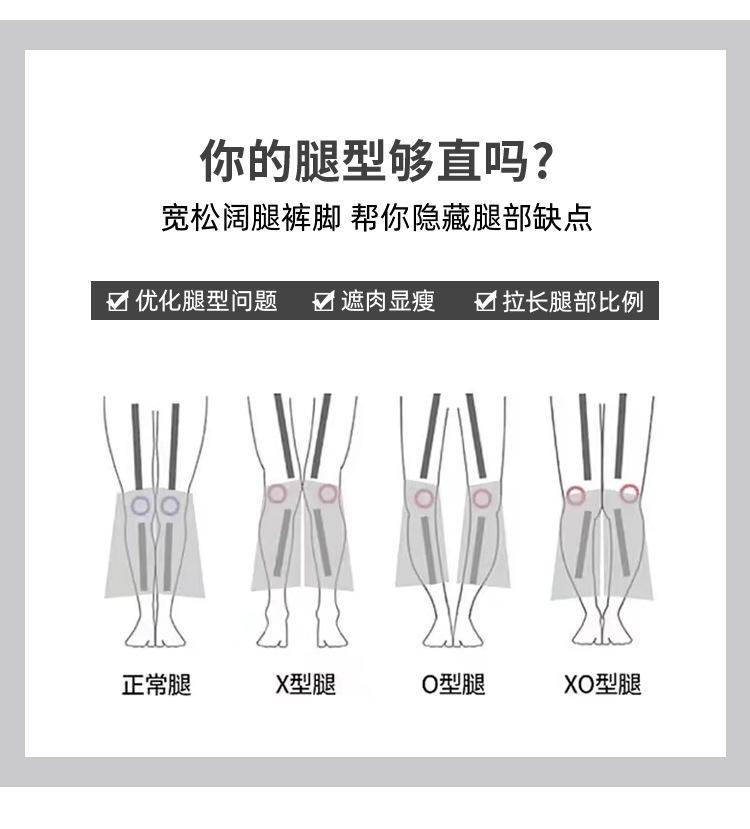 你的腿型够直吗？
宽松阔腿裤脚 帮你隐藏腿部缺点

☑ 优化腿型问题 ☑ 遮肉显瘦 ☑ 拉长腿部比例

正常腿
X型腿
O型腿
XO型腿