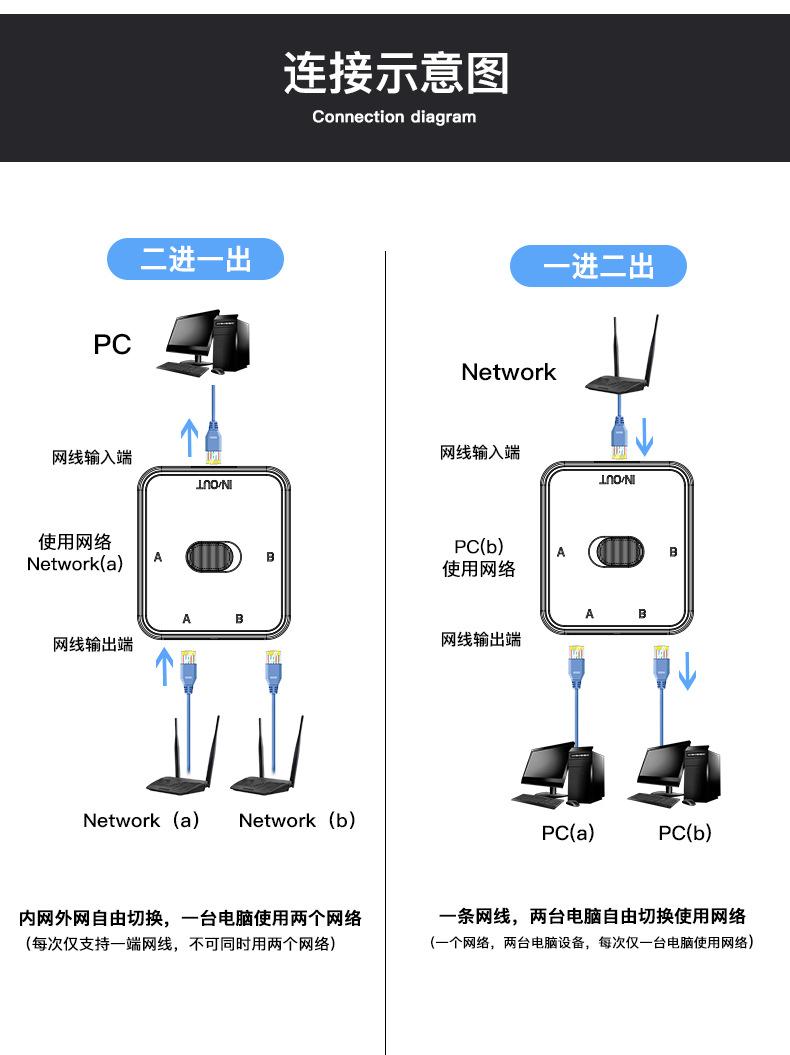 连接示意图
Connection diagram

二进一出

PC

网线输入端

IN/OUT

使用网络
Network(a)

A B

A B

网线输出端

Network（a） Network（b）

内网外网自由切换，一台电脑使用两个网络
（每次仅支持一端网线，不可同时用两个网络）

一进二出

Network

网线输入端

IN/OUT

PC(b)
使用网络

A B

A B

网线输出端

PC(a) PC(b)

一条网线，两台电脑自由切换使用网络
（一个网络，两台电脑设备，每次仅一台电脑使用网络）