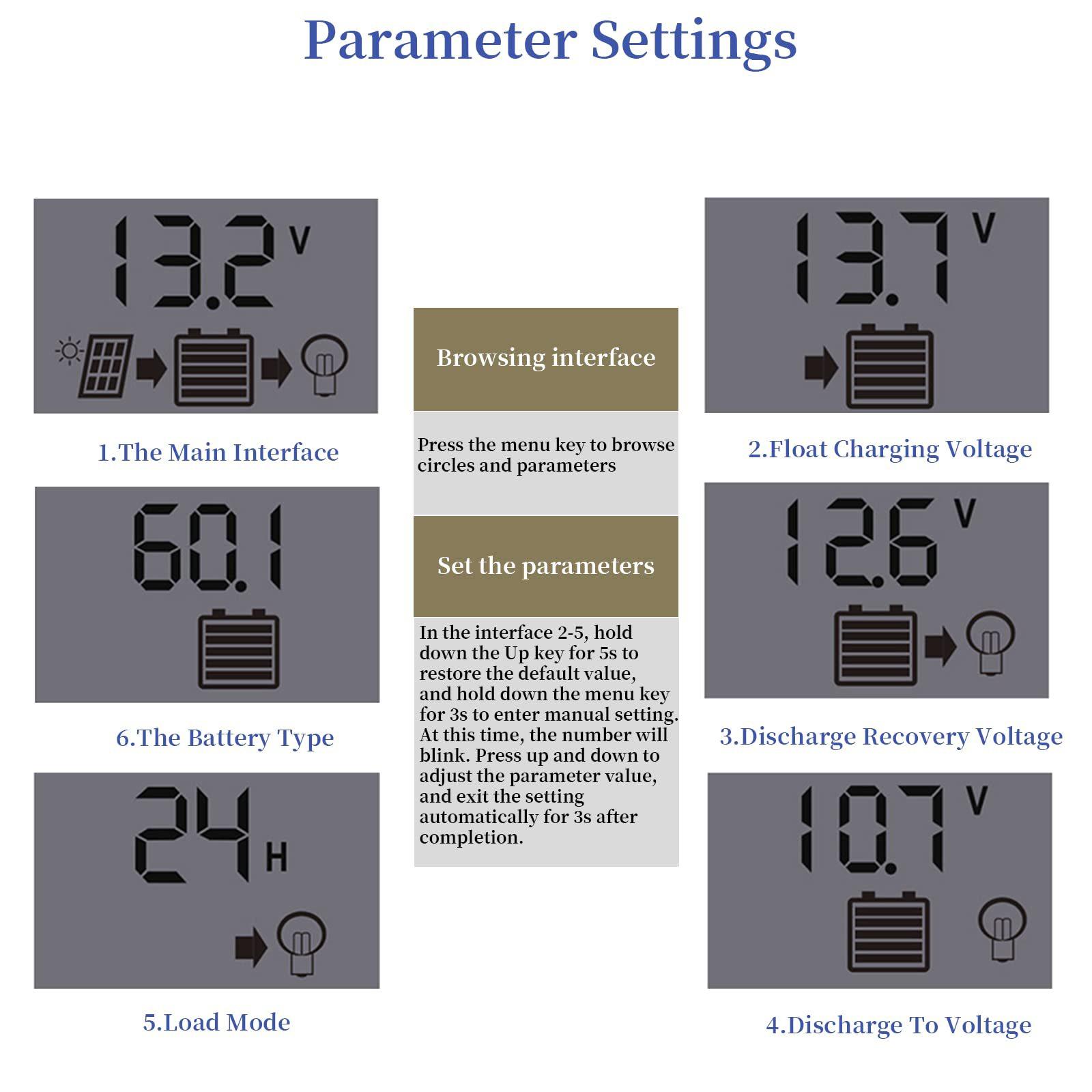 Parameter Settings

13.2 V

1.The Main Interface

60.1

6.The Battery Type

24 H

5.Load Mode

Browsing interface

Press the menu key to browse circles and parameters

Set the parameters

In the interface 2-5, hold down the Up key for 5s to restore the default value, and hold down the menu key for 3s to enter manual setting. At this time, the number will blink. Press up and down to adjust the parameter value, and exit the setting automatically for 3s after completion.

13.7 V

2.Float Charging Voltage

12.6 V

3.Discharge Recovery Voltage

10.7 V

4.Discharge To Voltage