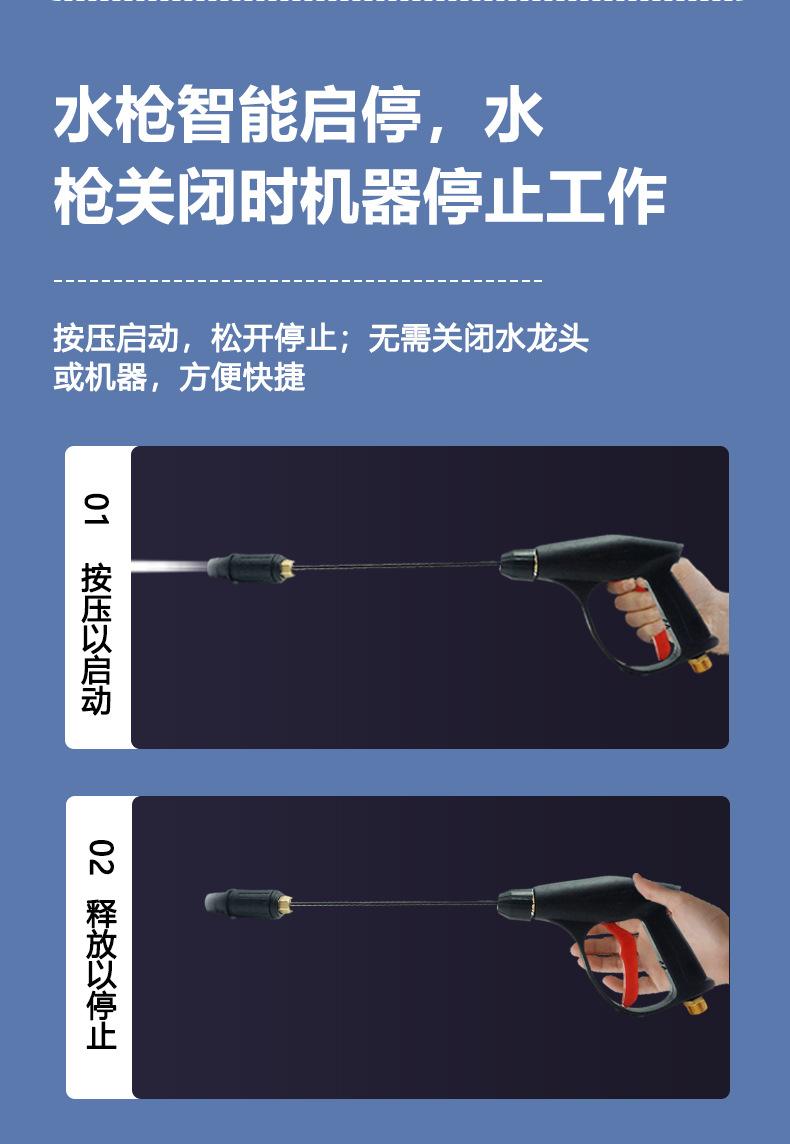 水枪智能启停，水枪关闭时机器停止工作

按压启动，松开停止；无需关闭水龙头或机器，方便快捷

01 按压以启动

02 释放以停止