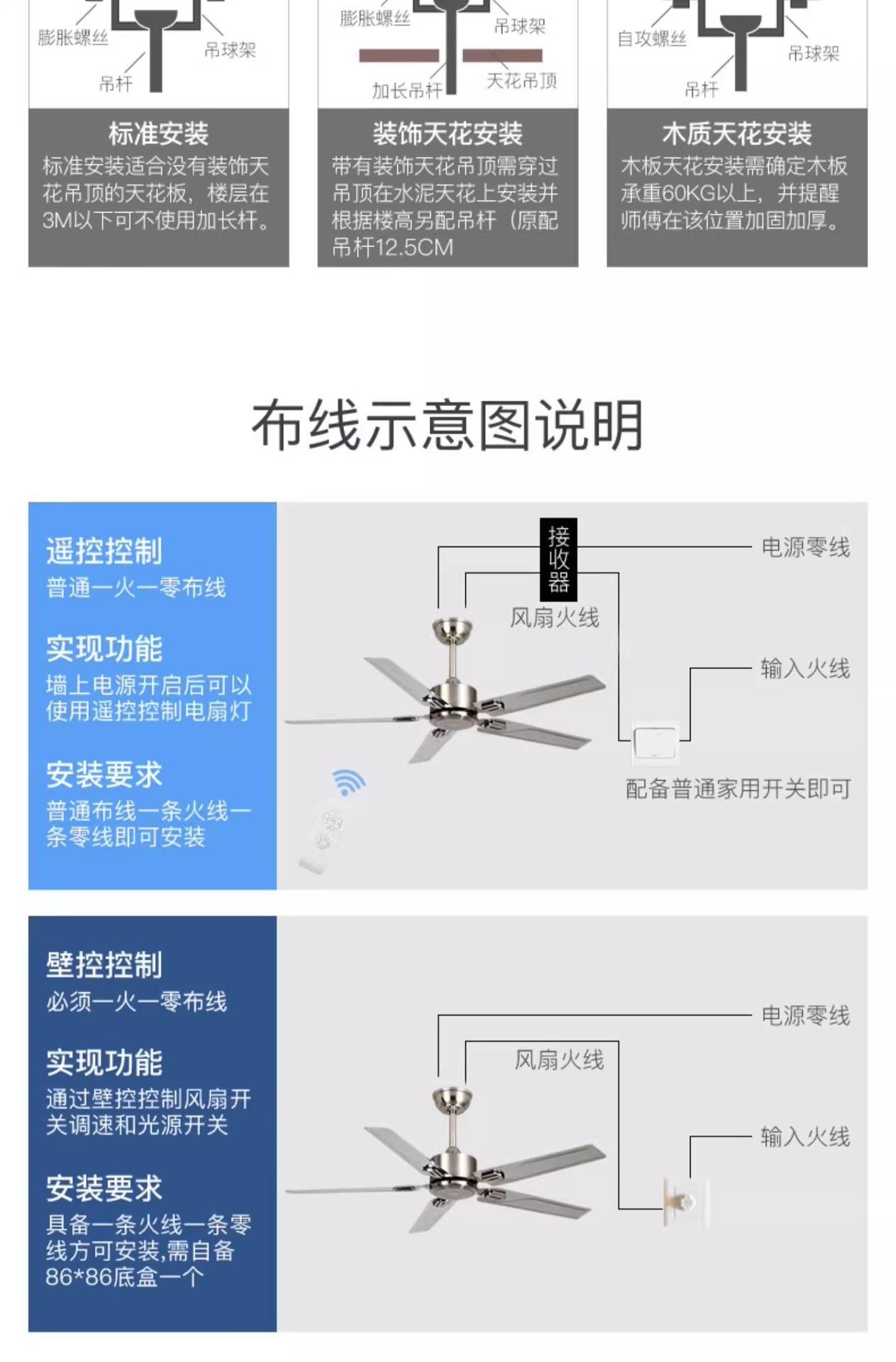 膨胀螺丝
吊球架
吊杆

标准安装
标准安装适合没有装饰天花吊顶的天花板，楼层在3M以下可不使用加长杆。

膨胀螺丝
吊球架
加长吊杆
天花吊顶

装饰天花安装
带有装饰天花吊顶需穿过吊顶在水泥天花上安装并根据楼高另配吊杆（原配吊杆12.5CM

自攻螺丝
吊球架
吊杆

木质天花安装
木板天花安装需确定木板承重60KG以上，并提醒师傅在该位置加固加厚。

布线示意图说明

遥控控制
普通一火一零布线

实现功能
墙上电源开启后可以使用遥控控制电扇灯

安装要求
普通布线一条火线一条零线即可安装

接收器
电源零线
风扇火线
输入火线
配备普通家用开关即可

壁控控制
必须一火一零布线

实现功能
通过壁控控制风扇开关调速和光源开关

安装要求
具备一条火线一条零线方可安装,需自备86*86底盒一个

电源零线
风扇火线
输入火线