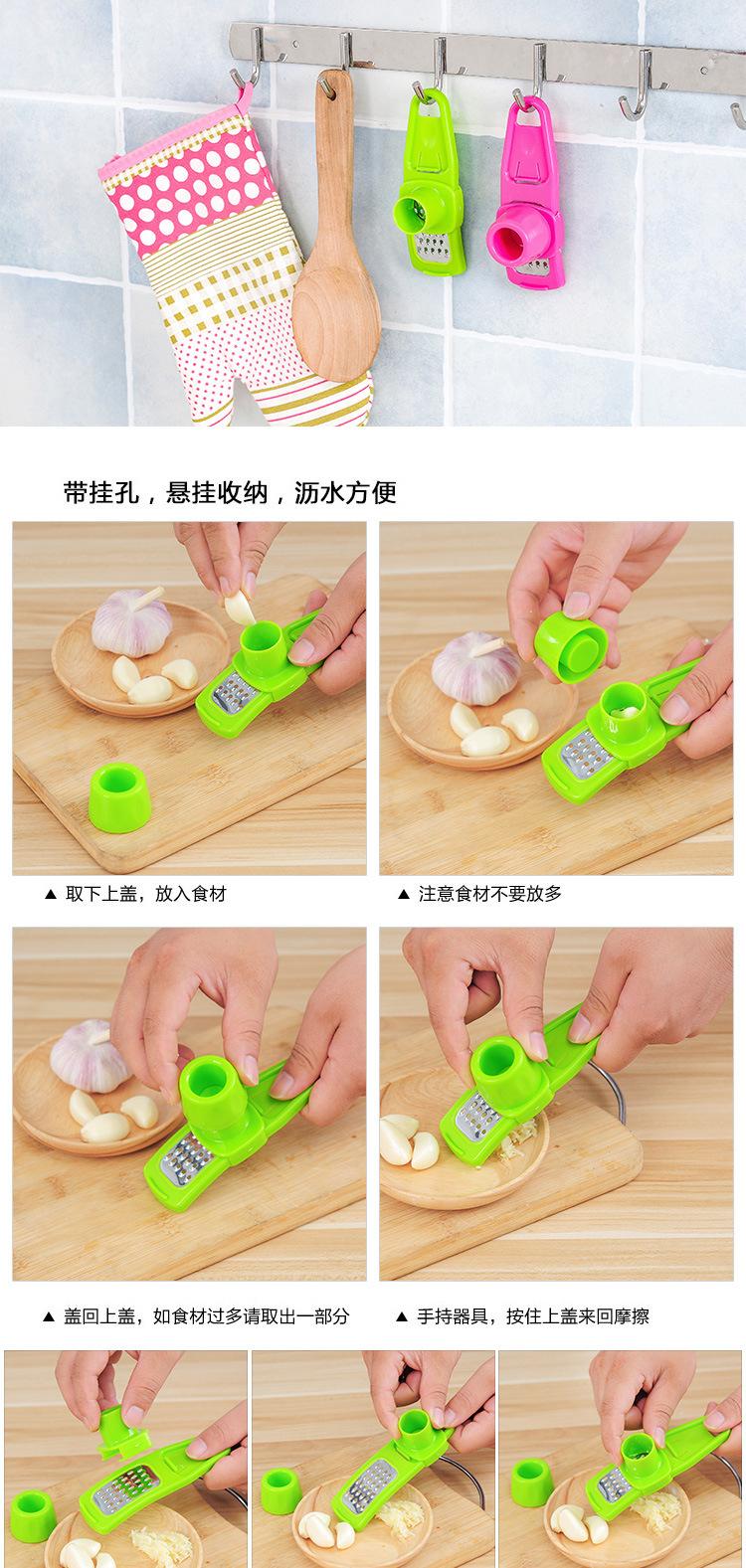 带挂孔，悬挂收纳，沥水方便

▲ 取下上盖，放入食材

▲ 注意食材不要放多

▲ 盖回上盖，如食材过多请取出一部分

▲ 手持器具，按住上盖来回摩擦