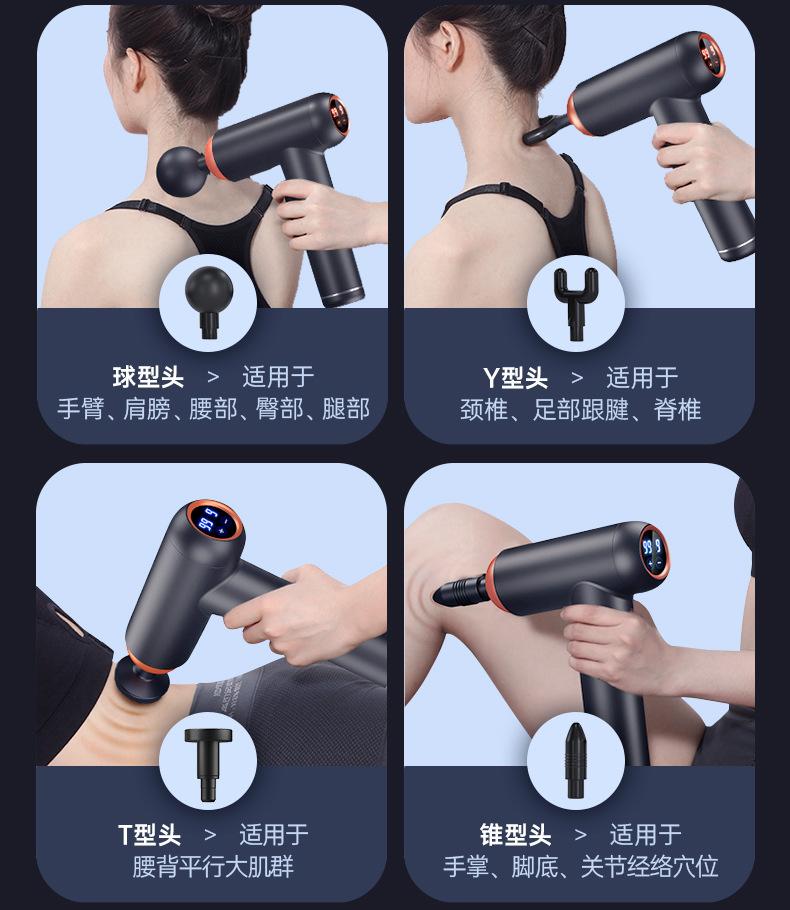 球型头 > 适用于
手臂、肩膀、腰部、臀部、腿部

Y型头 > 适用于
颈椎、足部跟腱、脊椎

T型头 > 适用于
腰背平行大肌群

锥型头 > 适用于
手掌、脚底、关节经络穴位