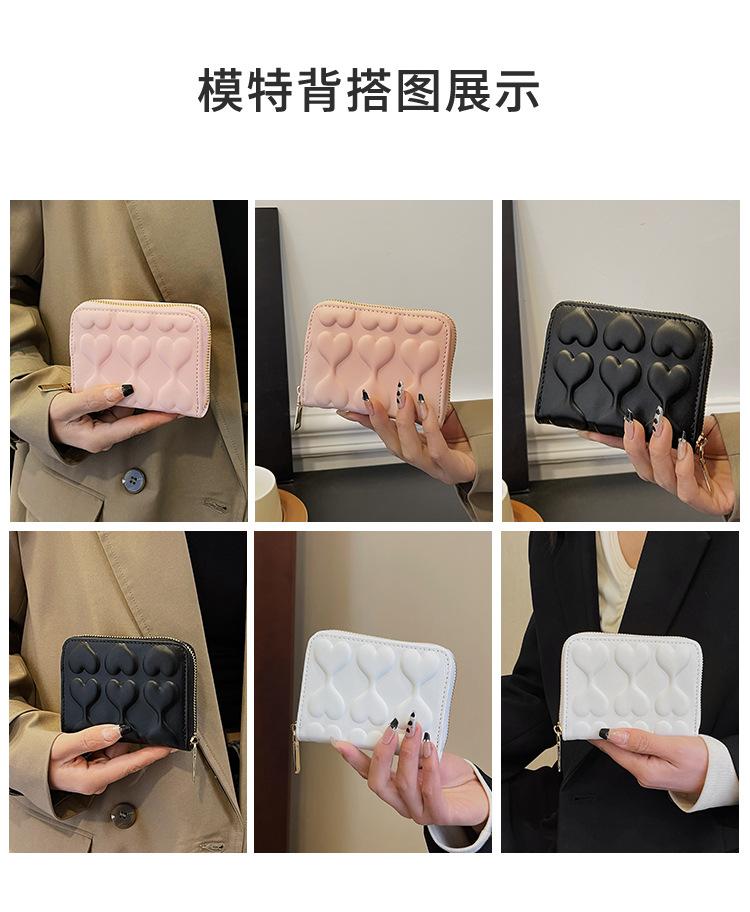 模特背搭图展示