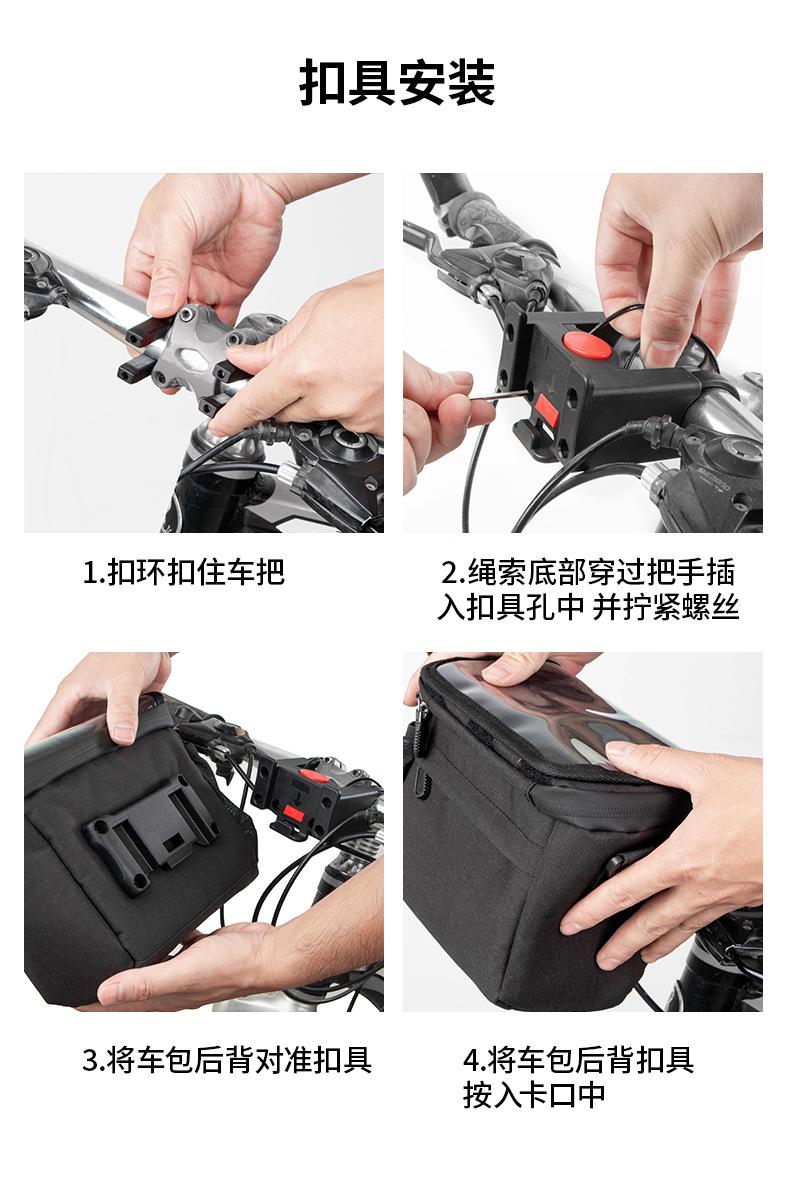 扣具安装

1.扣环扣住车把

2.绳索底部穿过把手插入扣具孔中 并拧紧螺丝

3.将车包后背对准扣具

4.将车包后背扣具按入卡口中