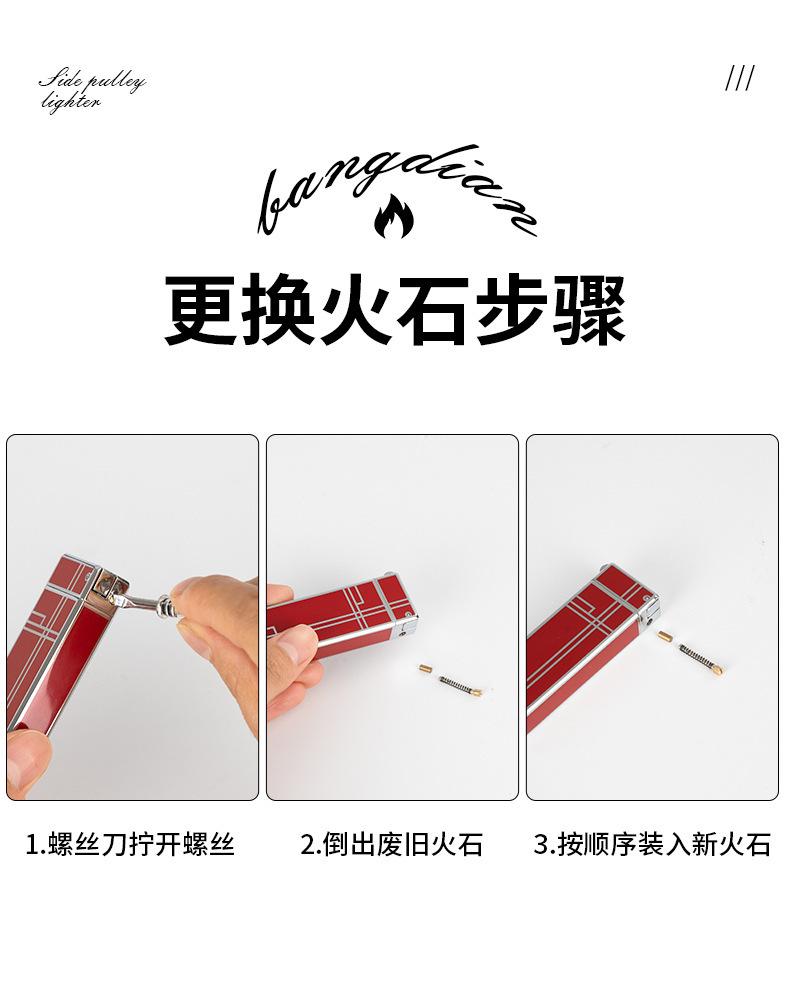 Side pulley lighter

///

bangdian

更换火石步骤

1.螺丝刀拧开螺丝

2.倒出废旧火石

3.按顺序装入新火石