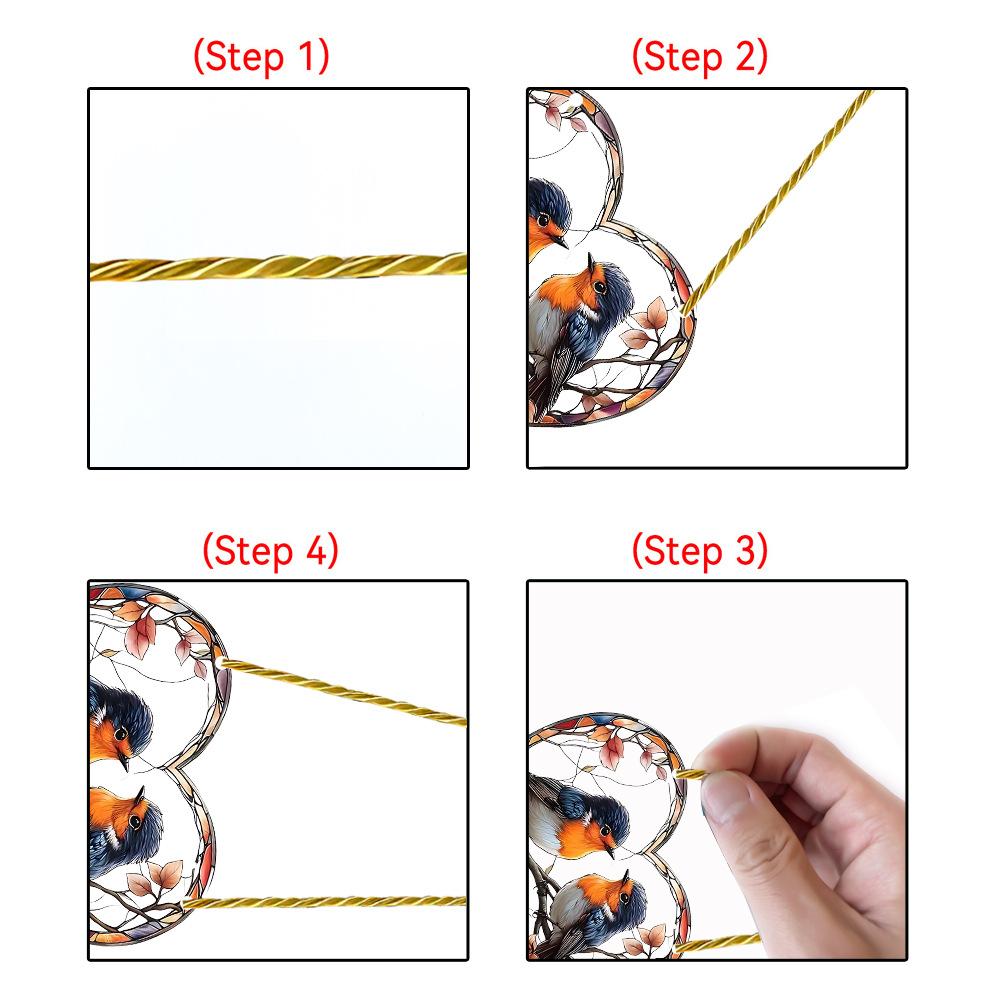 (Step 1)

(Step 2)

(Step 4)

(Step 3)