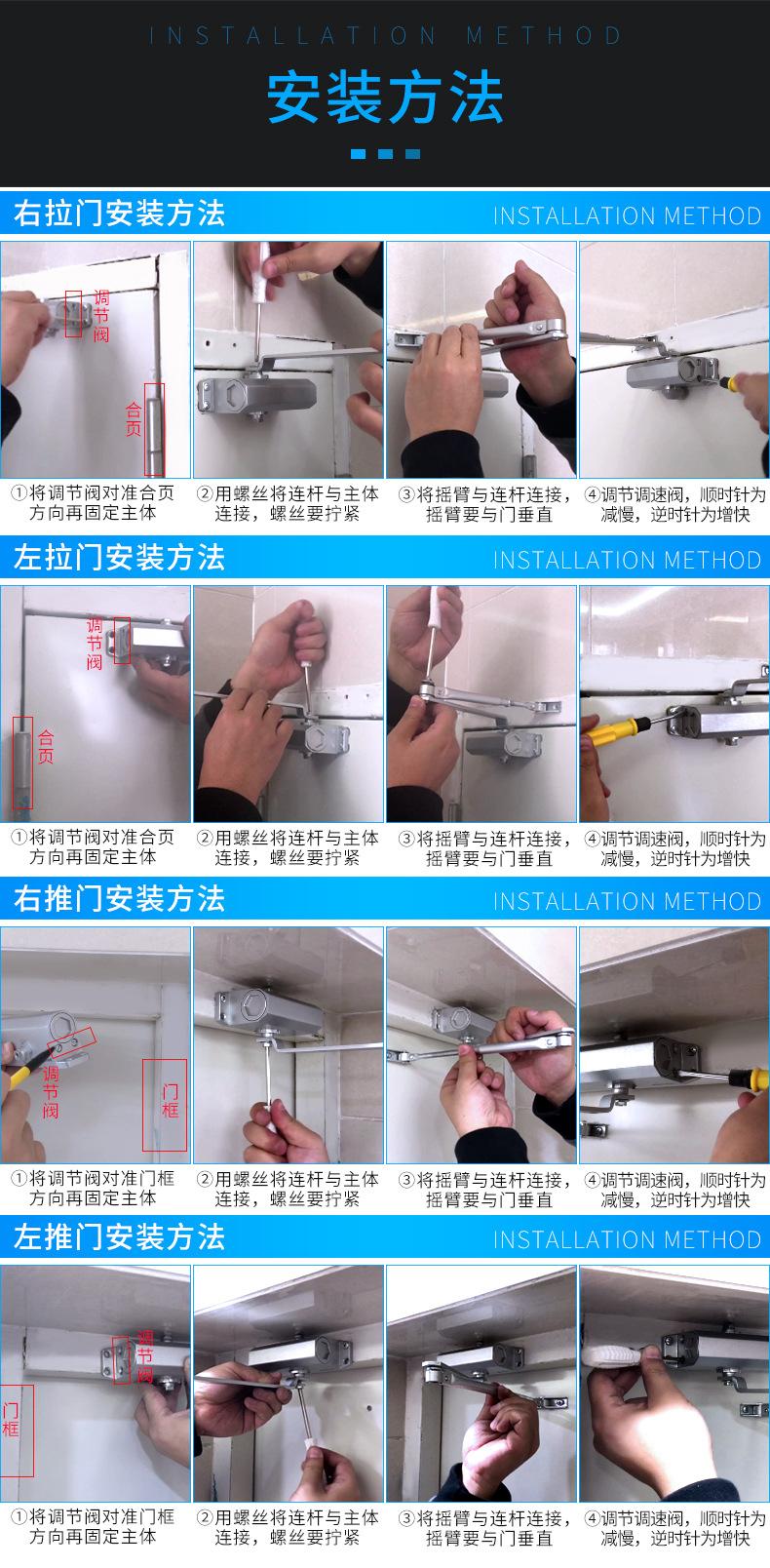 INSTALLATION METHOD

安装方法

右拉门安装方法 INSTALLATION METHOD

调节阀

合页

①将调节阀对准合页方向再固定主体

②用螺丝将连杆与主体连接，螺丝要拧紧

③将摇臂与连杆连接，摇臂要与门垂直

④调节调速阀，顺时针为减慢，逆时针为增快

左拉门安装方法 INSTALLATION METHOD

调节阀

合页

①将调节阀对准合页方向再固定主体

②用螺丝将连杆与主体连接，螺丝要拧紧

③将摇臂与连杆连接，摇臂要与门垂直

④调节调速阀，顺时针为减慢，逆时针为增快

右推门安装方法 INSTALLATION METHOD

调节阀

门框

①将调节阀对准门框方向再固定主体

②用螺丝将连杆与主体连接，螺丝要拧紧

③将摇臂与连杆连接，摇臂要与门垂直

④调节调速阀，顺时针为减慢，逆时针为增快

左推门安装方法 INSTALLATION METHOD

调节阀

门框

①将调节阀对准门框方向再固定主体

②用螺丝将连杆与主体连接，螺丝要拧紧

③将摇臂与连杆连接，摇臂要与门垂直

④调节调速阀，顺时针为减慢，逆时针为增快