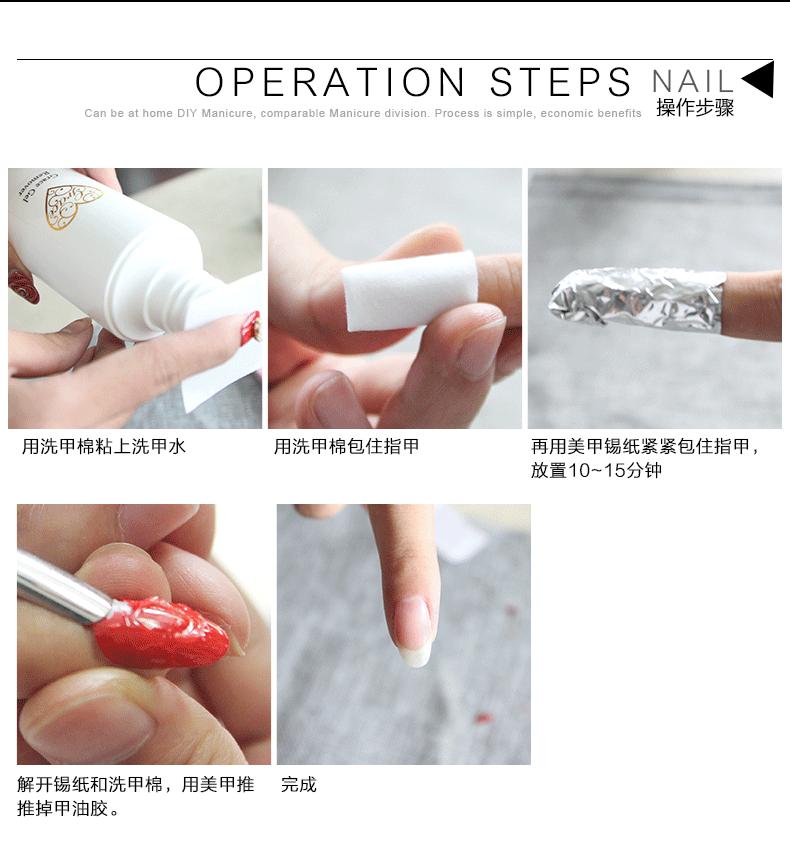 OPERATION STEPS NAIL
Can be at home DIY Manicure, comparable Manicure division. Process is simple, economic benefits 操作步骤

Crack Gel Remover

用洗甲棉粘上洗甲水

用洗甲棉包住指甲

再用美甲锡纸紧紧包住指甲，放置10~15分钟

解开锡纸和洗甲棉，用美甲推推掉甲油胶。

完成