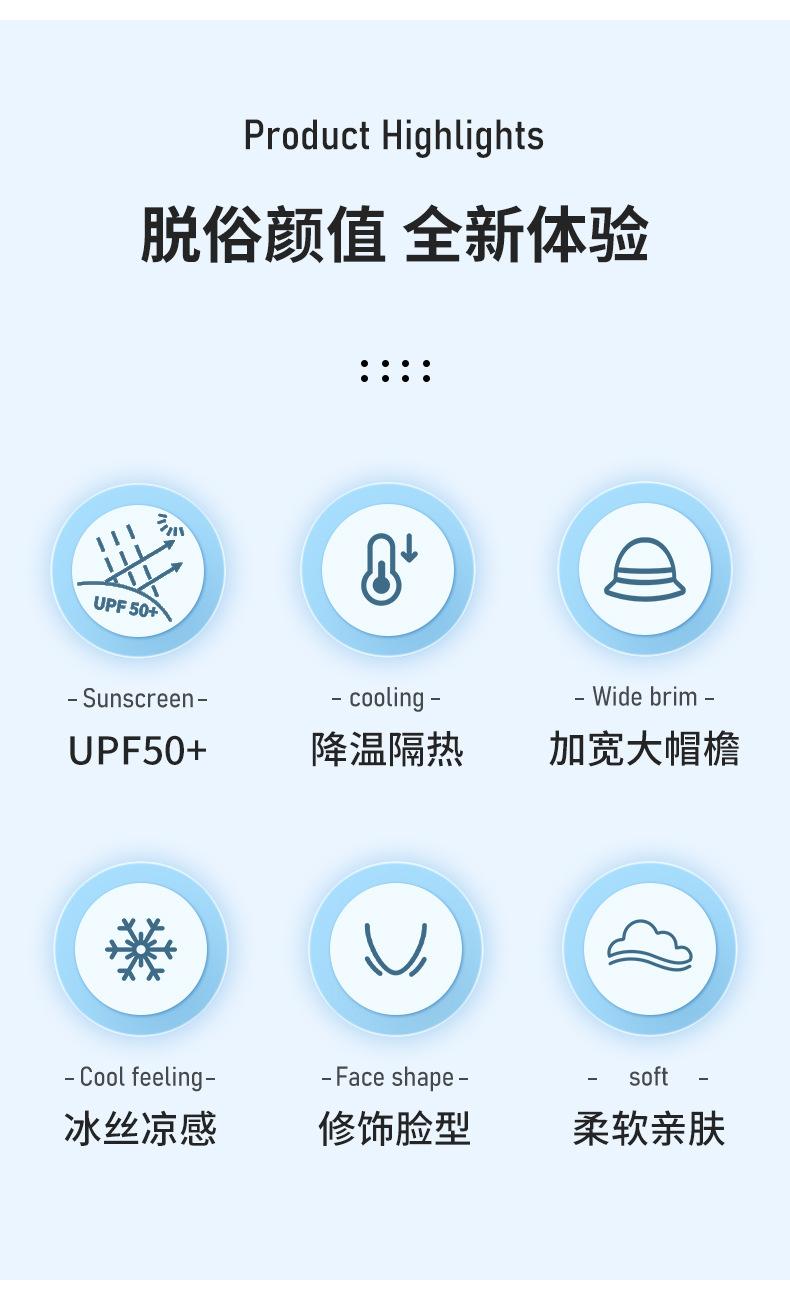 Product Highlights

脱俗颜值 全新体验

UPF 50+

- Sunscreen -

UPF50+

- cooling -

降温隔热

- Wide brim -

加宽大帽檐

- Cool feeling -

冰丝凉感

- Face shape -

修饰脸型

- soft -

柔软亲肤