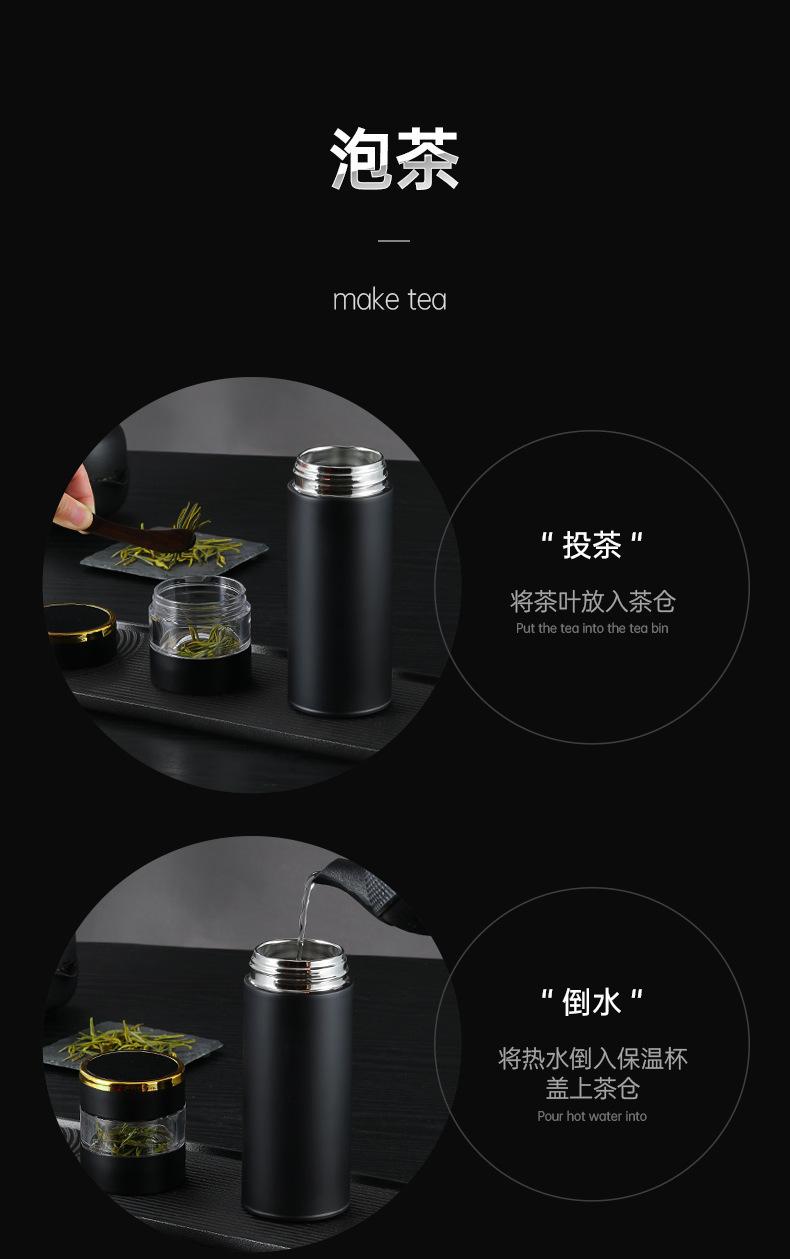 泡茶

make tea

" 投茶 "

将茶叶放入茶仓

Put the tea into the tea bin

" 倒水 "

将热水倒入保温杯
盖上茶仓

Pour hot water into