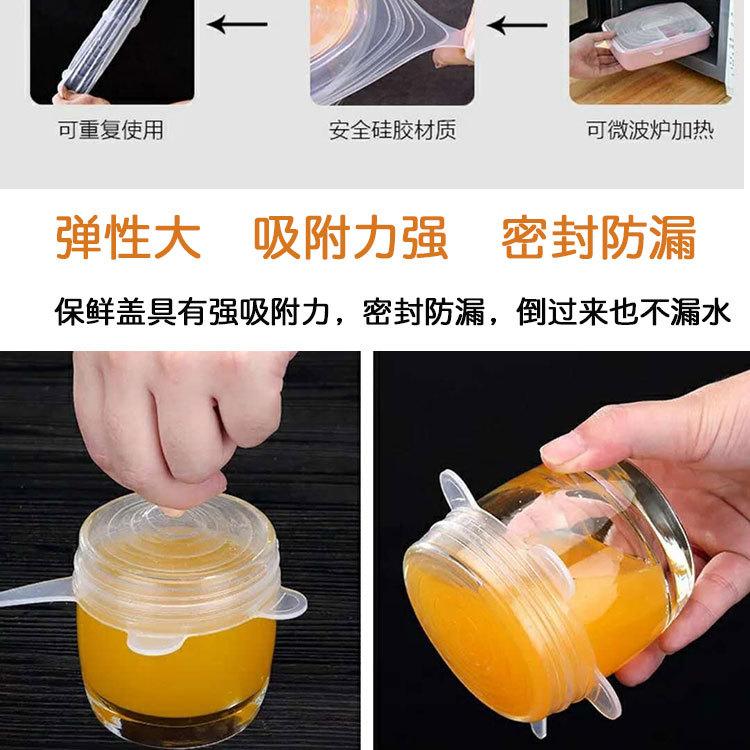 可重复使用

安全硅胶材质

可微波炉加热

弹性大　吸附力强　密封防漏

保鲜盖具有强吸附力，密封防漏，倒过来也不漏水