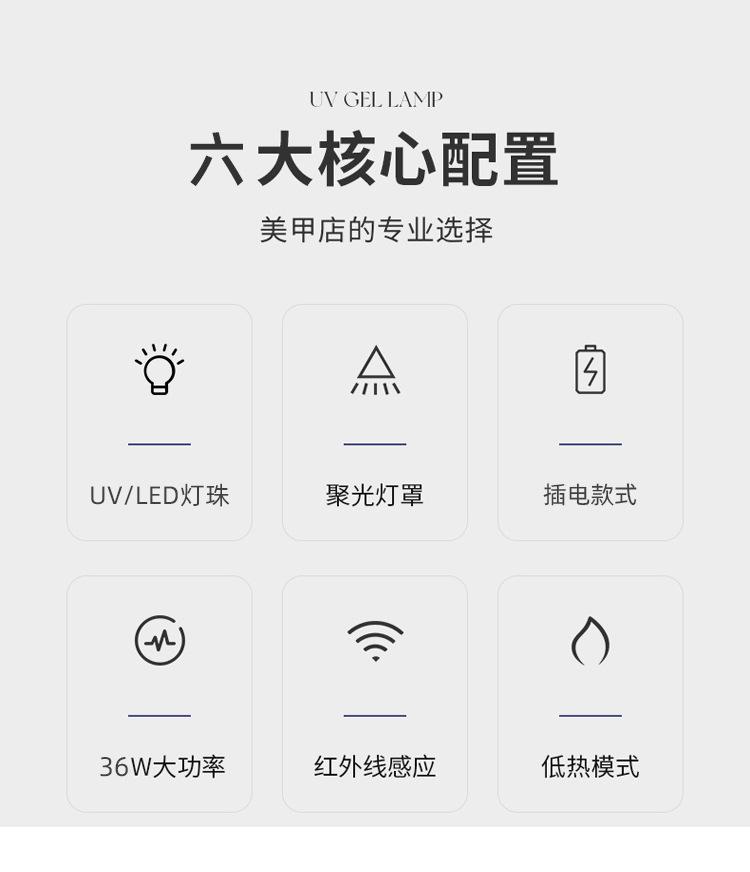 UV GEL LAMP

六大核心配置

美甲店的专业选择

UV/LED灯珠

聚光灯罩

插电款式

36W大功率

红外线感应

低热模式