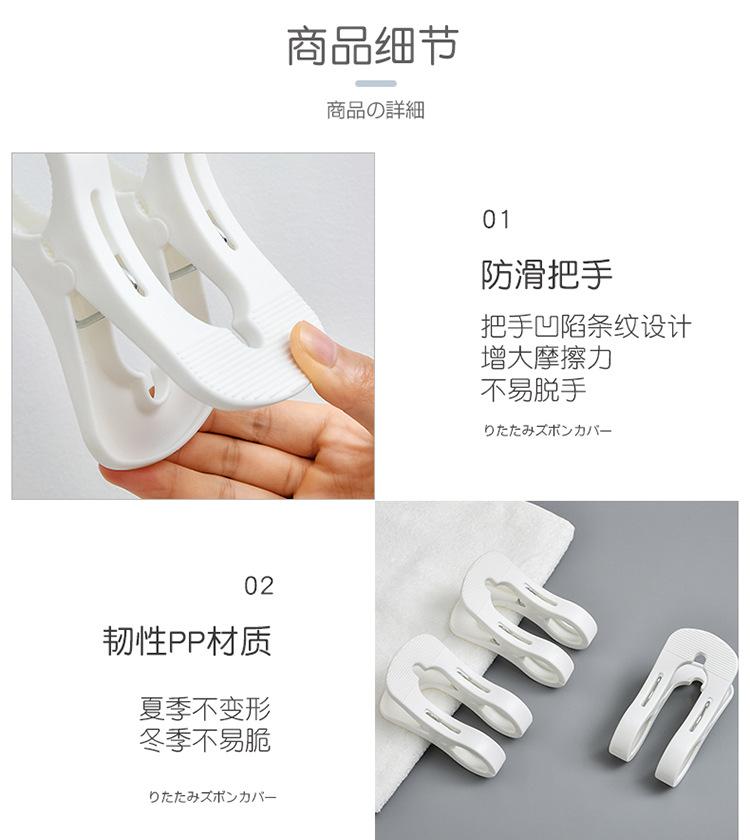 商品细节

商品の詳細

01

防滑把手

把手凹陷条纹设计
增大摩擦力
不易脱手

りたたみズボンカバー

02

韧性PP材质

夏季不变形
冬季不易脆

りたたみズボンカバー