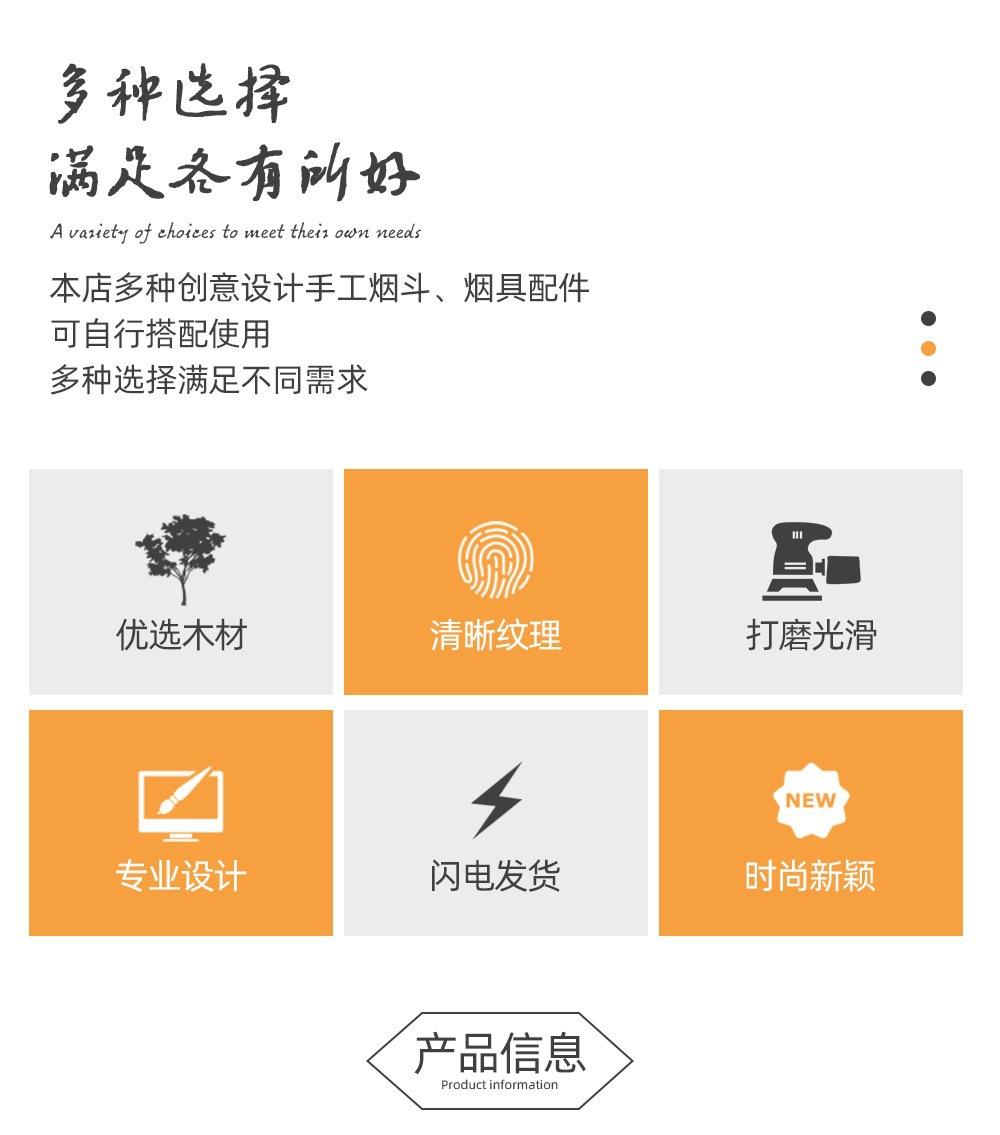 多种选择

满足各有所好

A variety of choices to meet their own needs

本店多种创意设计手工烟斗、烟具配件
可自行搭配使用
多种选择满足不同需求

优选木材

清晰纹理

打磨光滑

专业设计

闪电发货

NEW

时尚新颖

产品信息
Product information