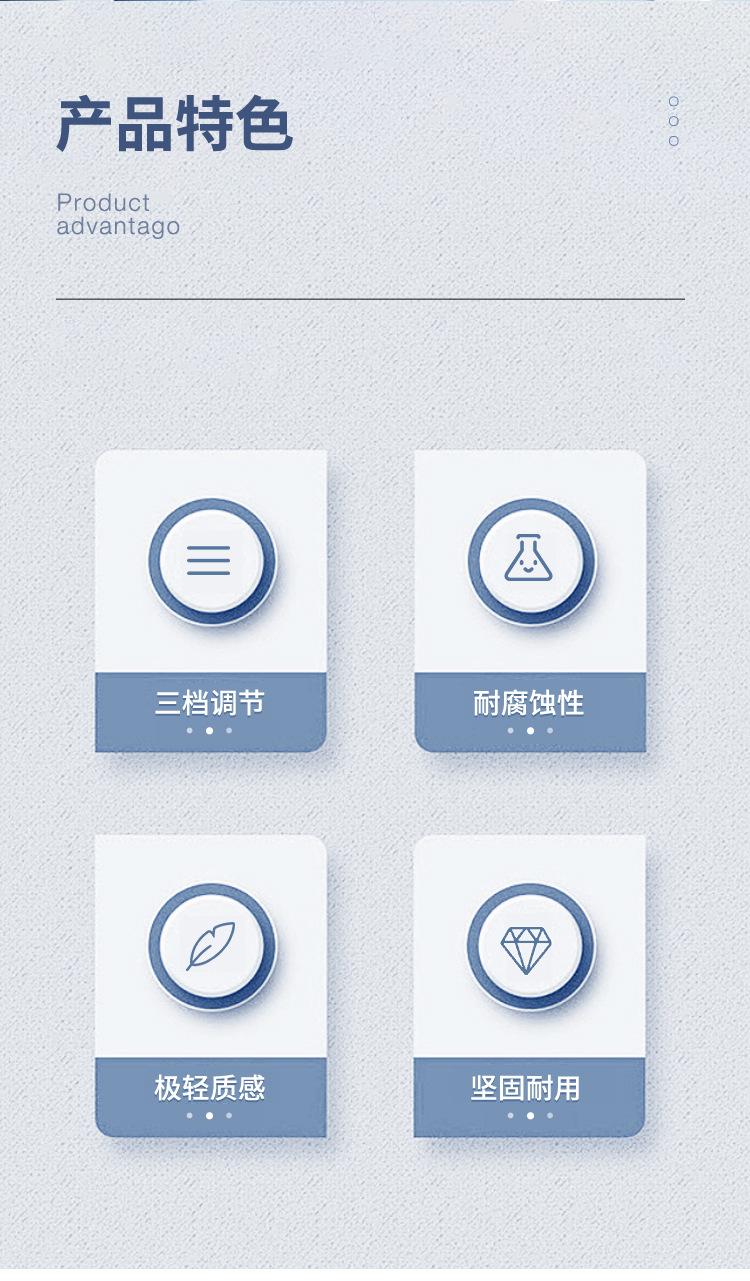 产品特色

Product
advantago

三档调节

耐腐蚀性

极轻质感

坚固耐用