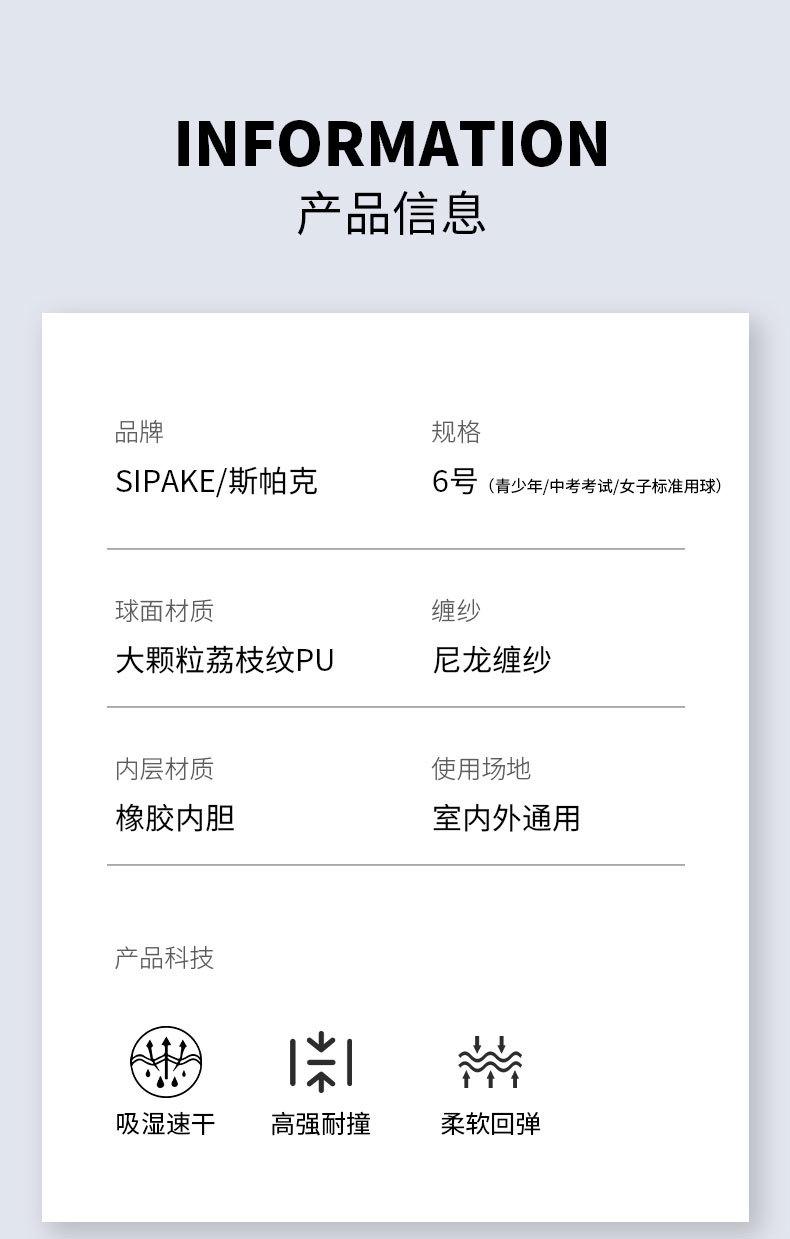 INFORMATION
产品信息

品牌
SIPAKE/斯帕克

规格
6号（青少年/中考考试/女子标准用球）

球面材质
大颗粒荔枝纹PU

缠纱
尼龙缠纱

内层材质
橡胶内胆

使用场地
室内外通用

产品科技

吸湿速干

高强耐撞

柔软回弹