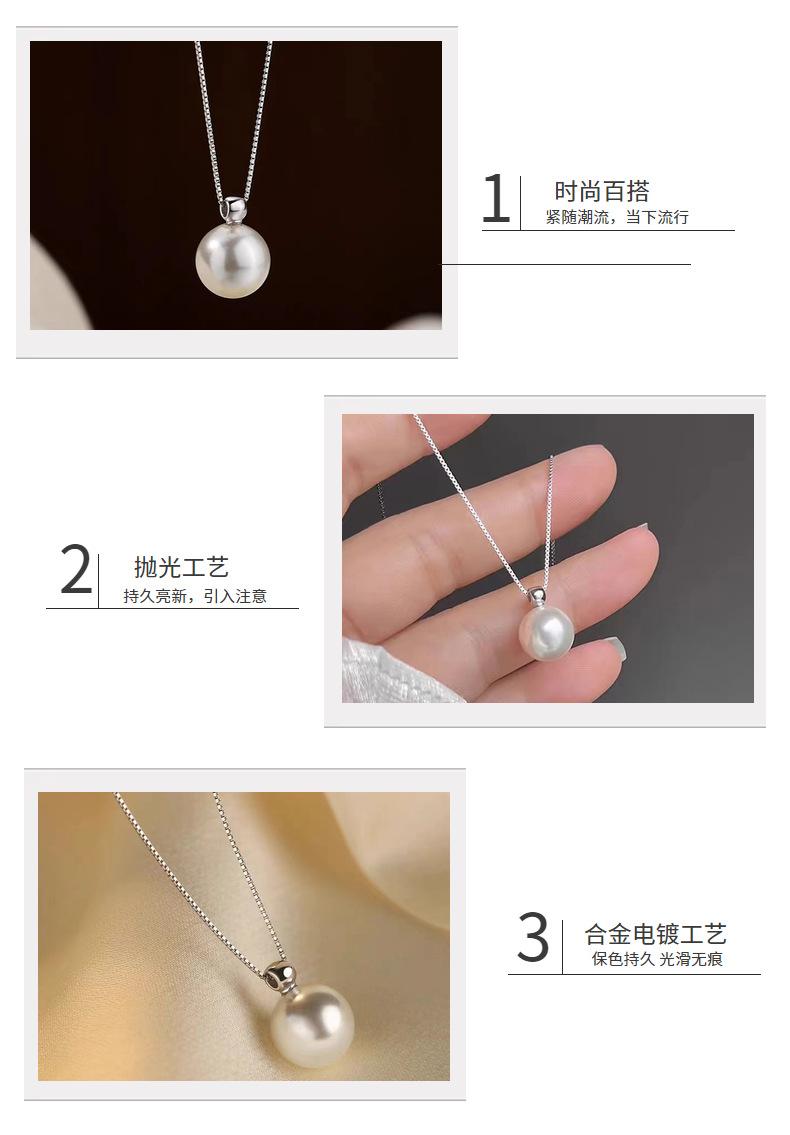 1 时尚百搭
紧随潮流，当下流行

2 抛光工艺
持久亮新，引入注意

3 合金电镀工艺
保色持久 光滑无痕