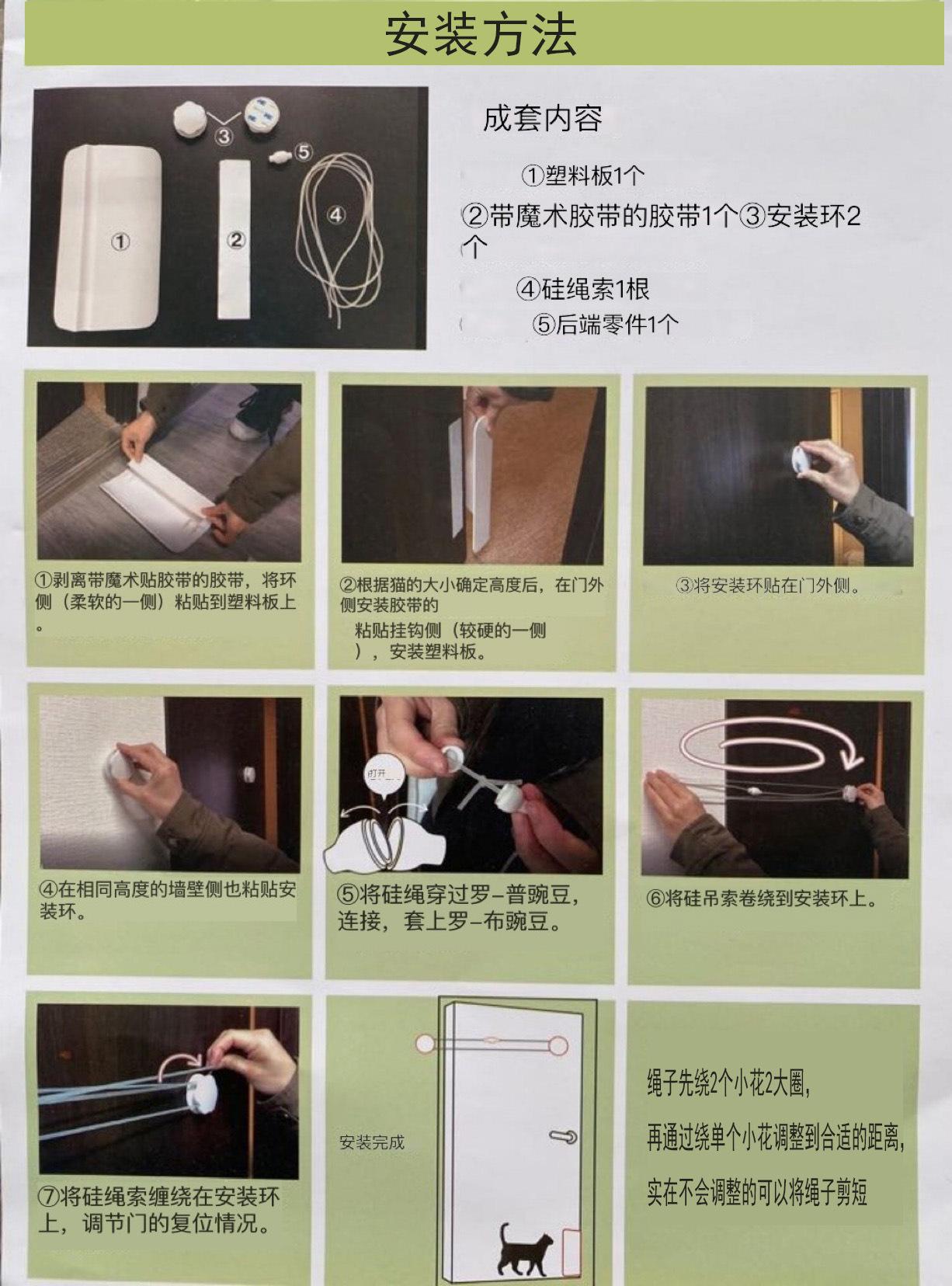 安装方法

③
⑤
①
②
④

成套内容

①塑料板1个

②带魔术胶带的胶带1个③安装环2个

④硅绳索1根

⑤后端零件1个

①剥离带魔术贴胶带的胶带，将环侧（柔软的一侧）粘贴到塑料板上。

②根据猫的大小确定高度后，在门外侧安装胶带的
粘贴挂钩侧（较硬的一侧），安装塑料板。

③将安装环贴在门外侧。

④在相同高度的墙壁侧也粘贴安装环。

打开

⑤将硅绳穿过罗-普豌豆，连接，套上罗-布豌豆。

⑥将硅吊索卷绕到安装环上。

⑦将硅绳索缠绕在安装环上，调节门的复位情况。

安装完成

绳子先绕2个小花2大圈，

再通过绕单个小花调整到合适的距离，

实在不会调整的可以将绳子剪短