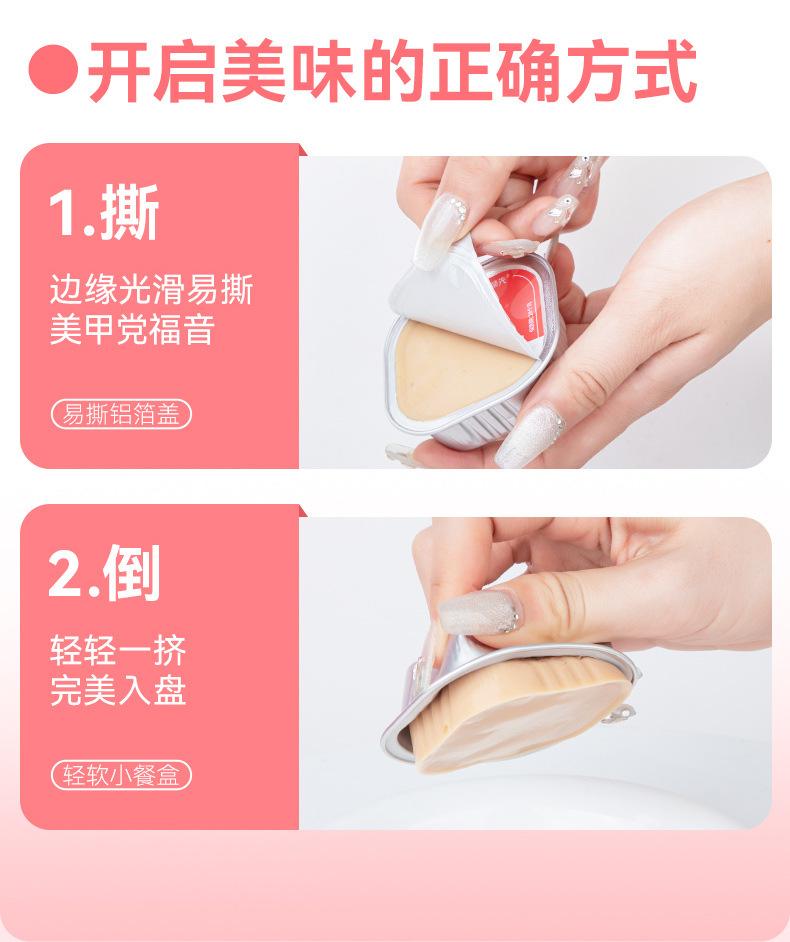 开启美味的正确方式

1.撕

边缘光滑易撕
美甲党福音

易撕铝箔盖

2.倒

轻轻一挤
完美入盘

轻软小餐盒