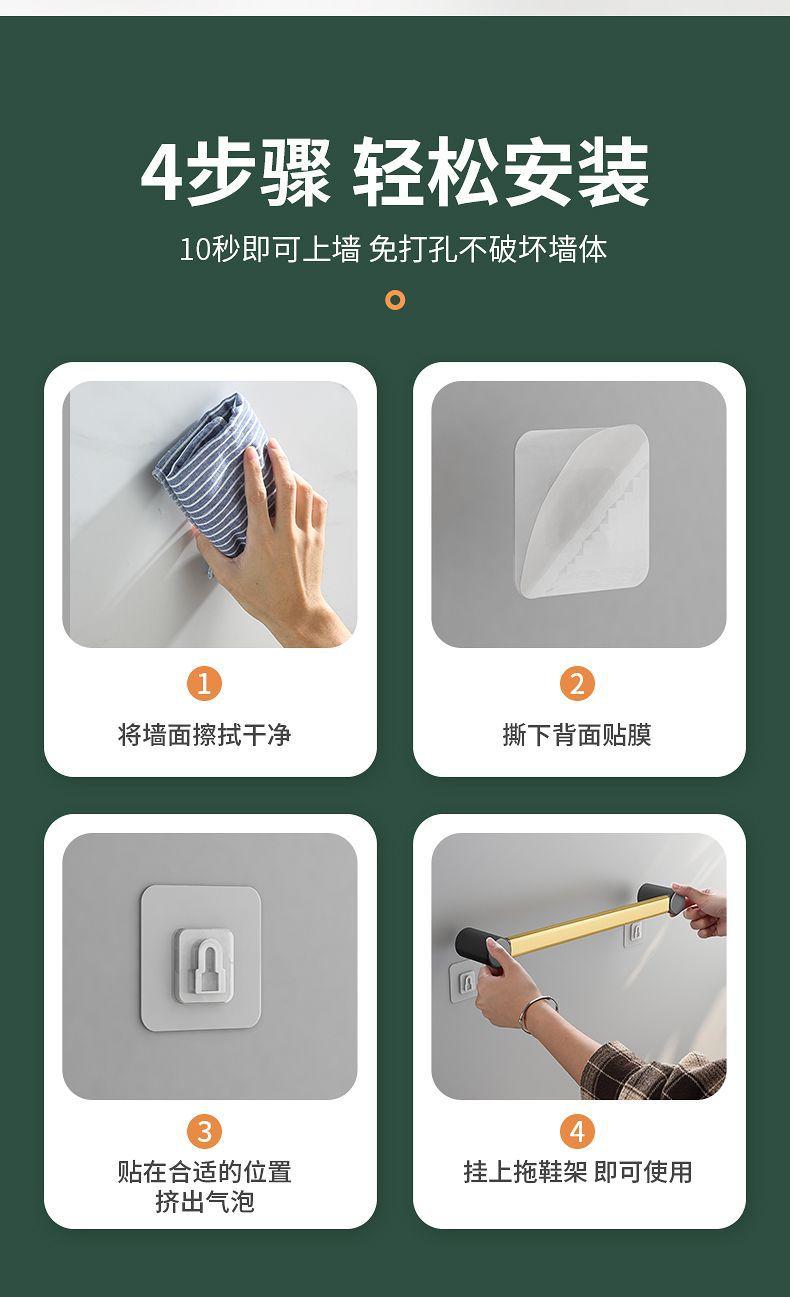 4步骤 轻松安装

10秒即可上墙 免打孔不破坏墙体

1
将墙面擦拭干净

2
撕下背面贴膜

3
贴在合适的位置
挤出气泡

4
挂上拖鞋架 即可使用