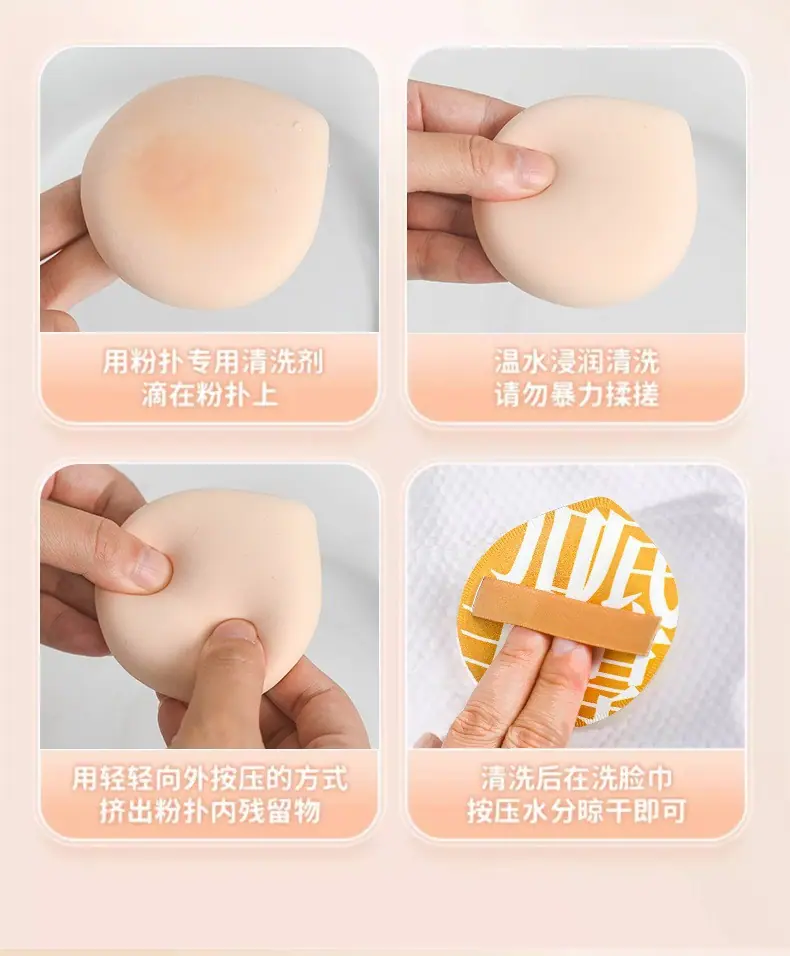 用粉扑专用清洗剂
滴在粉扑上

温水浸润清洗
请勿暴力揉搓

用轻轻向外按压的方式
挤出粉扑内残留物

清洗后在洗脸巾
按压水分晾干即可