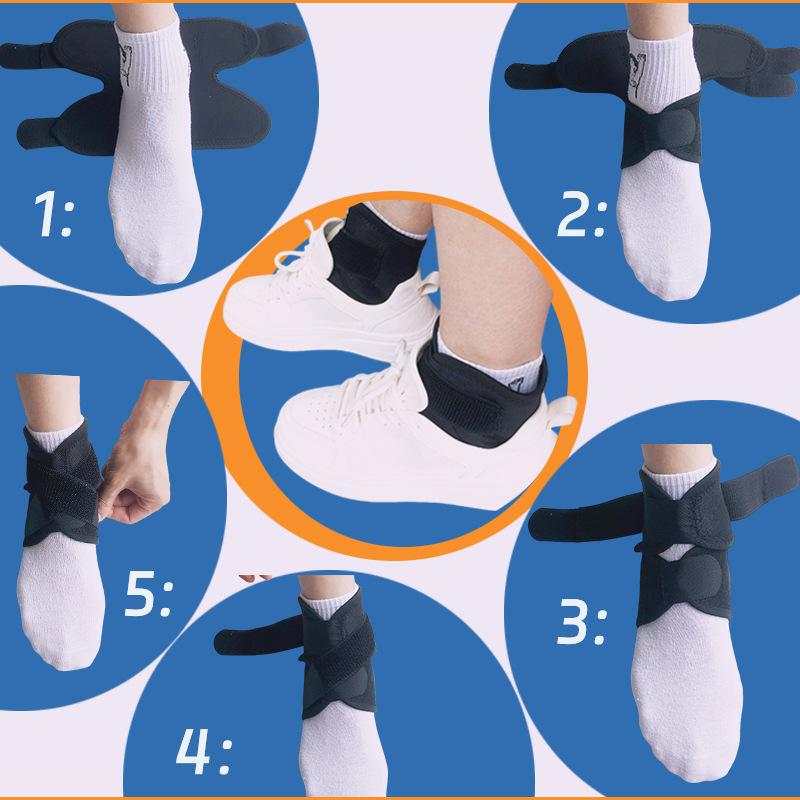 1:

2:

5:

3:

4: