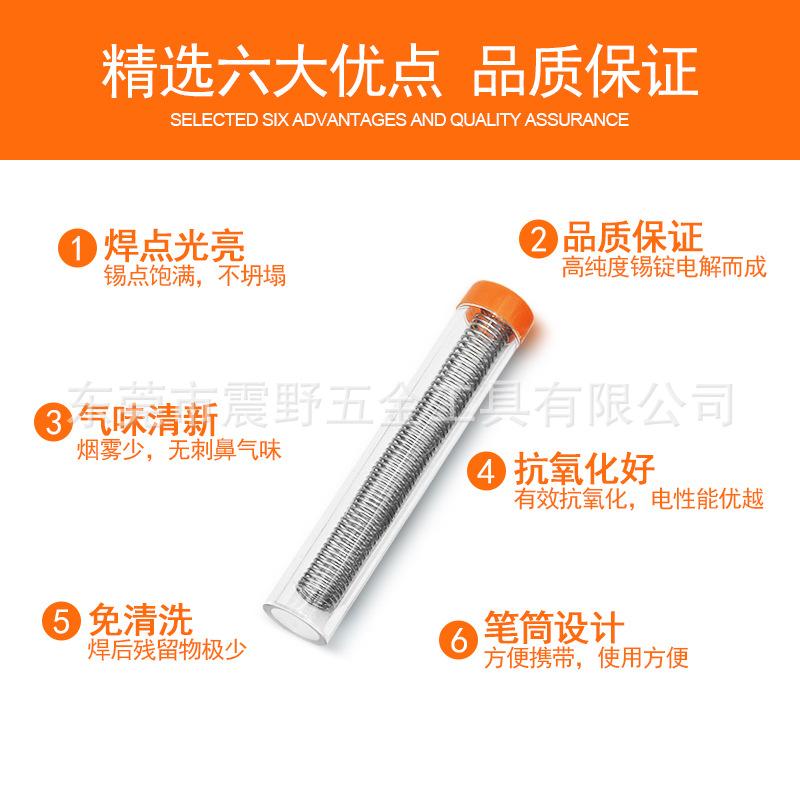 精选六大优点 品质保证
SELECTED SIX ADVANTAGES AND QUALITY ASSURANCE

1 焊点光亮
锡点饱满，不坍塌

2 品质保证
高纯度锡锭电解而成

东莞市震野五金工具有限公司

3 气味清新
烟雾少，无刺鼻气味

4 抗氧化好
有效抗氧化，电性能优越

5 免清洗
焊后残留物极少

6 笔筒设计
方便携带，使用方便