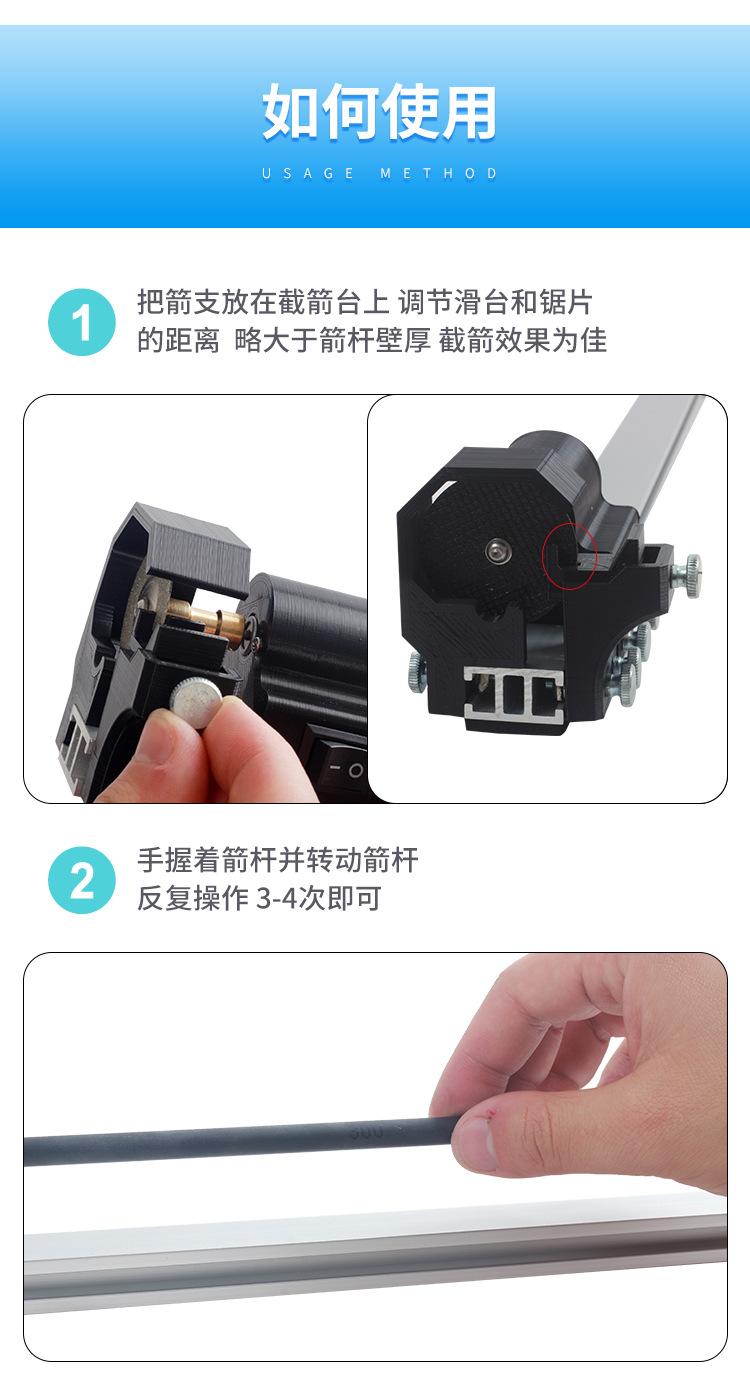 如何使用

USAGE METHOD

1 把箭支放在截箭台上 调节滑台和锯片的距离 略大于箭杆壁厚 截箭效果为佳

2 手握着箭杆并转动箭杆 反复操作 3-4次即可

300