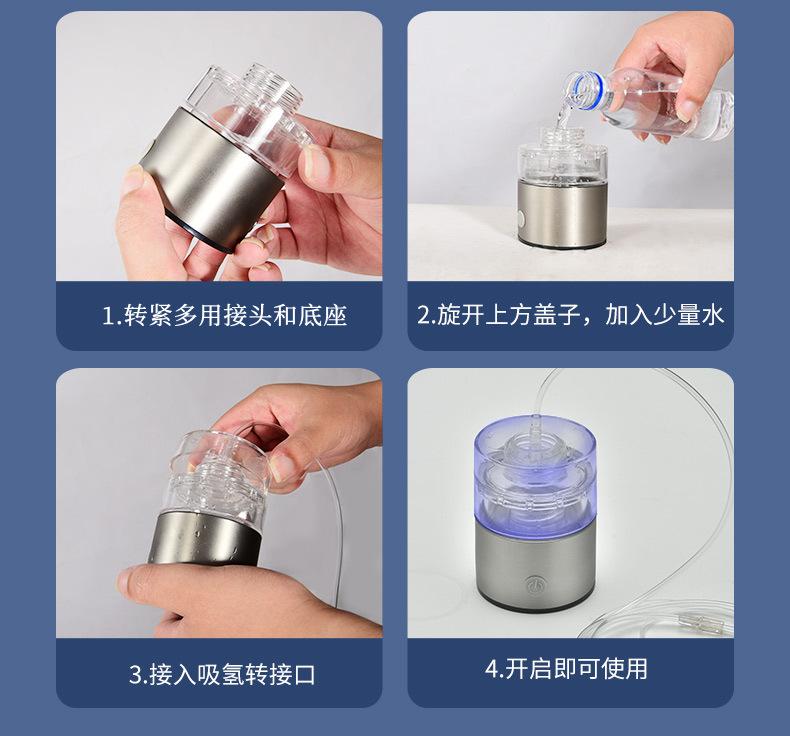 1.转紧多用接头和底座

2.旋开上方盖子，加入少量水

3.接入吸氢转接口

4.开启即可使用