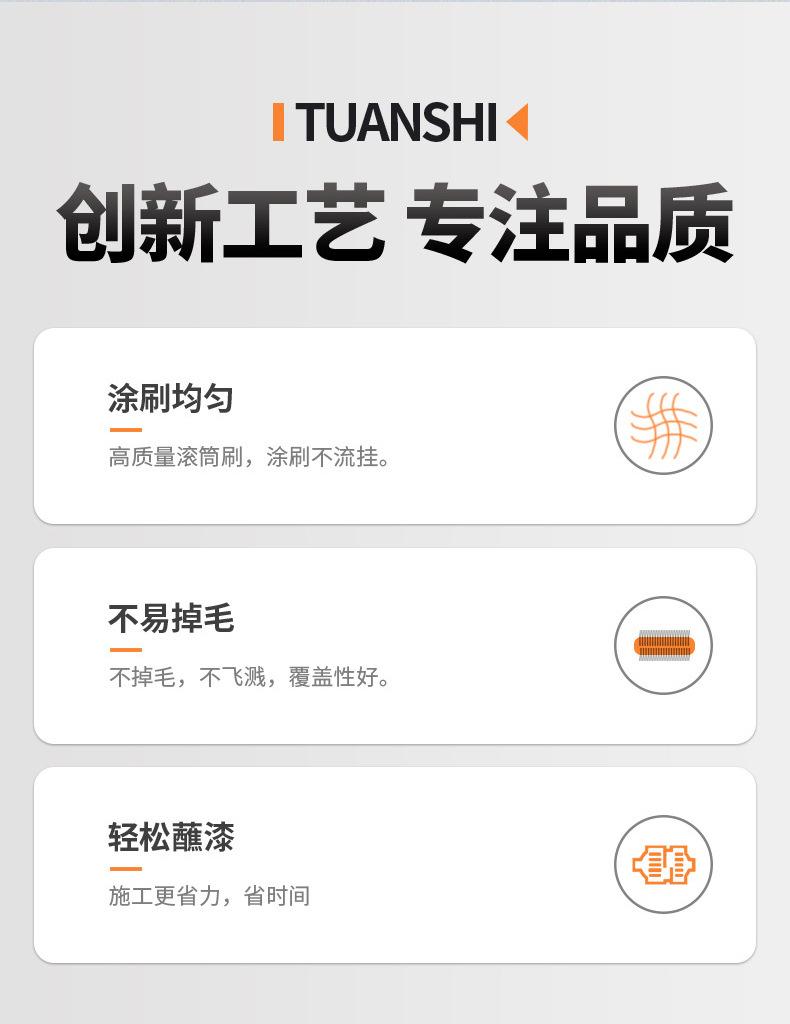 TUANSHI

创新工艺 专注品质

涂刷均匀

高质量滚筒刷，涂刷不流挂。

不易掉毛

不掉毛，不飞溅，覆盖性好。

轻松蘸漆

施工更省力，省时间