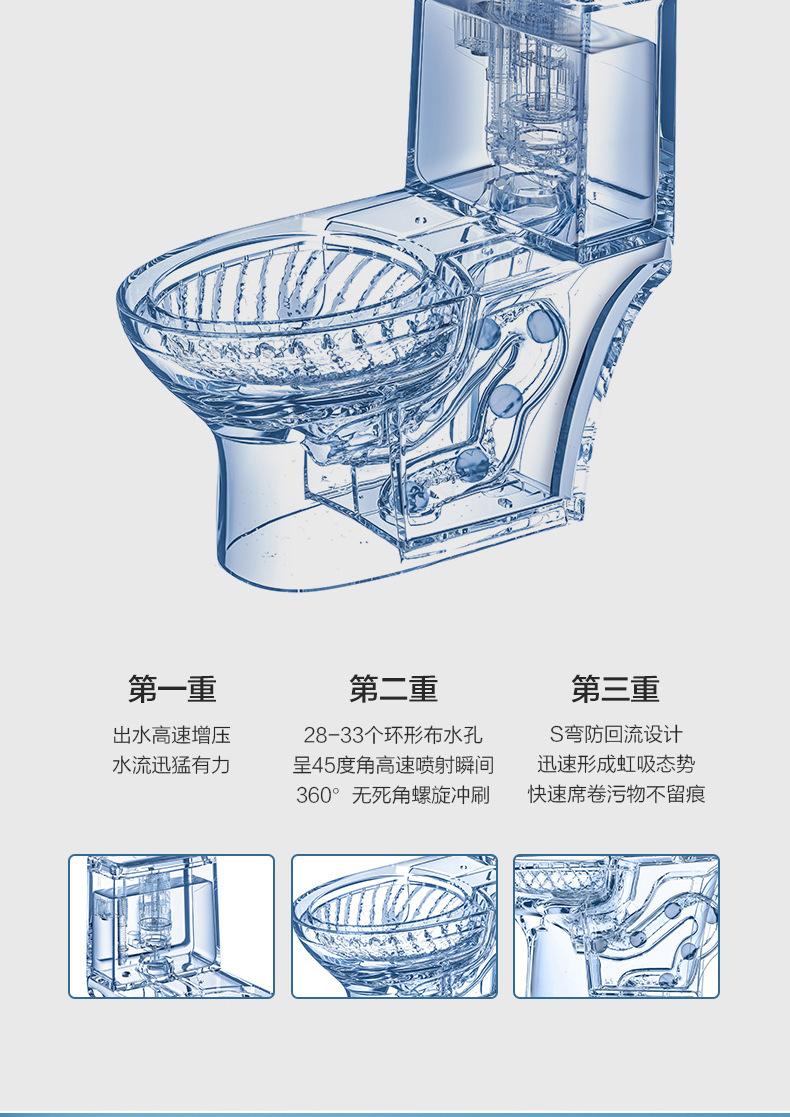 第一重

出水高速增压
水流迅猛有力

第二重

28-33个环形布水孔
呈45度角高速喷射瞬间
360° 无死角螺旋冲刷

第三重

S弯防回流设计
迅速形成虹吸态势
快速席卷污物不留痕